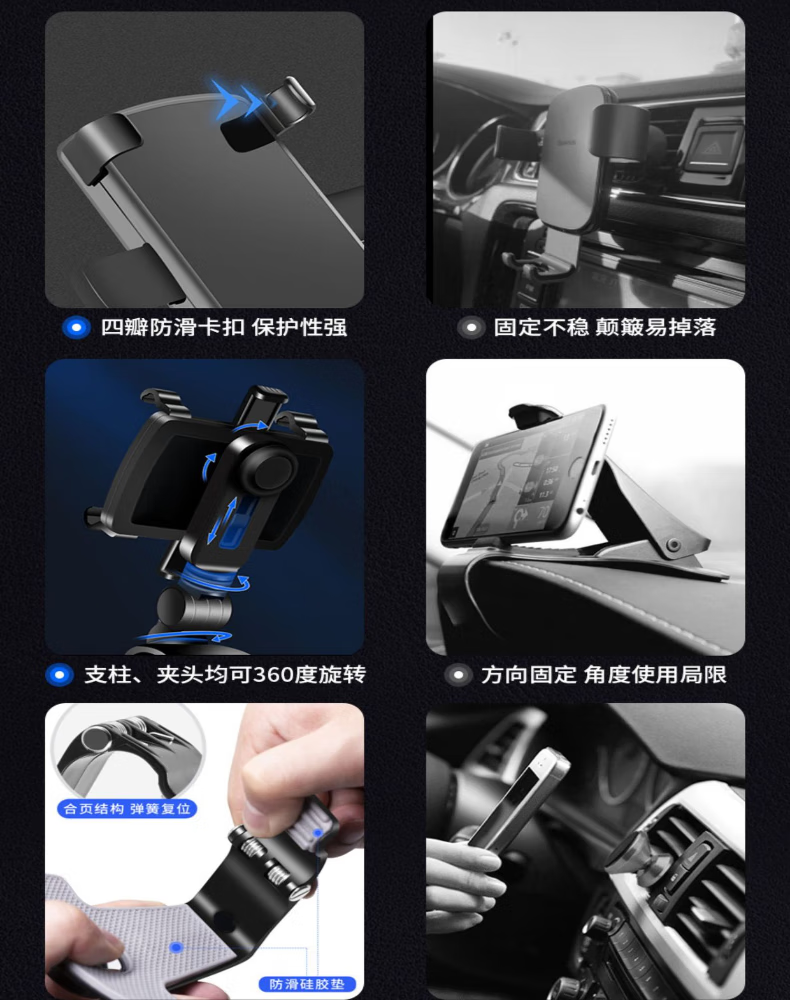 四瓣防滑卡扣 保护性强

固定不稳 颠簸易掉落

支柱、夹头均可360度旋转

方向固定 角度使用局限

合页结构 弹簧复位

防滑硅胶垫