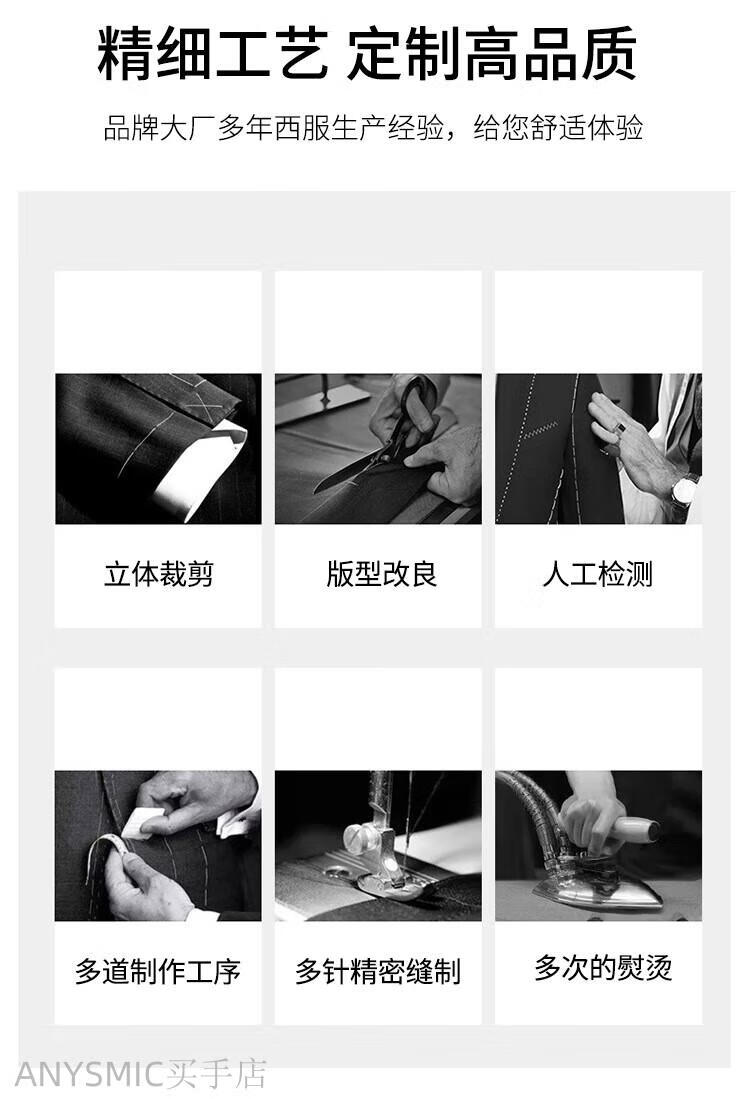 精细工艺 定制高品质

品牌大厂多年西服生产经验，给您舒适体验

立体裁剪

版型改良

人工检测

多道制作工序

多针精密缝制

多次的熨烫

ANYSMIC买手店