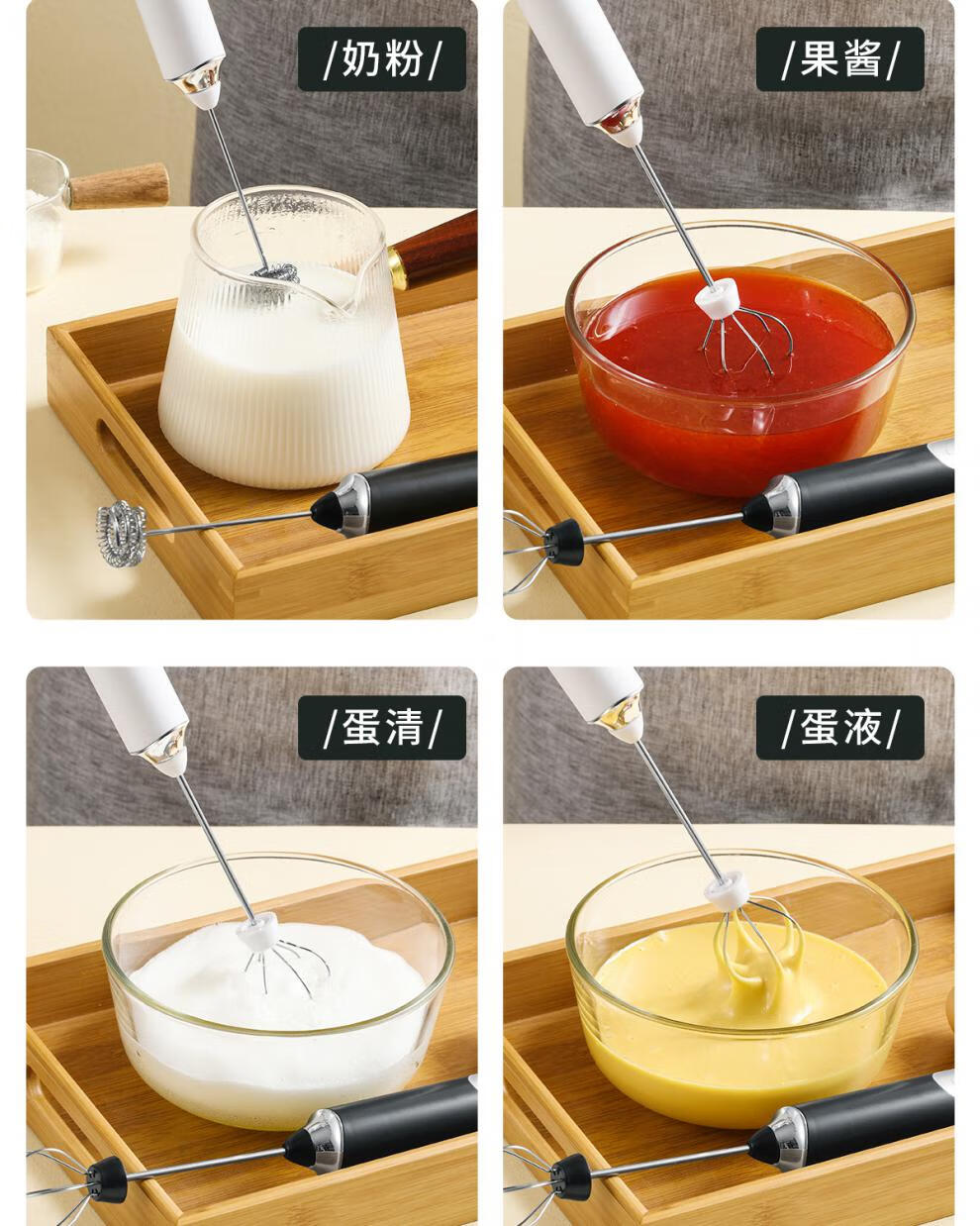 /奶粉/

/果酱/

/蛋清/

/蛋液/