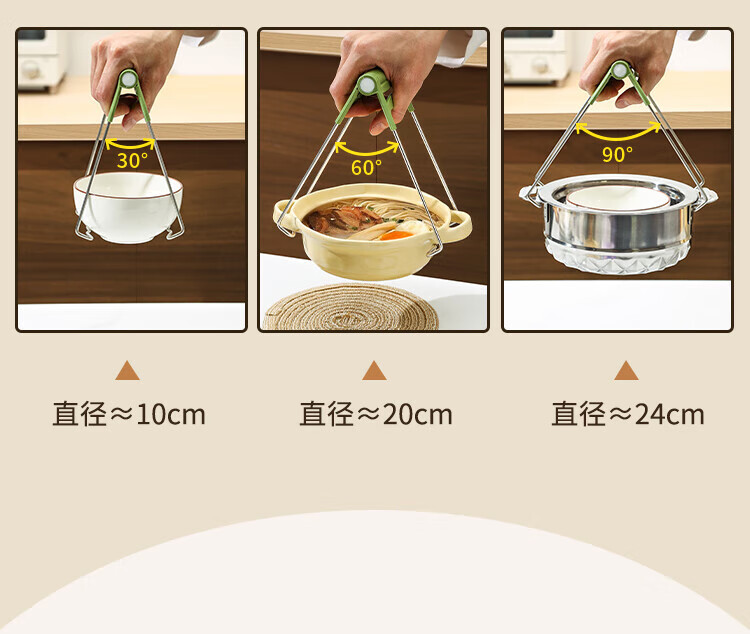 30°

60°

90°

直径≈10cm

直径≈20cm

直径≈24cm