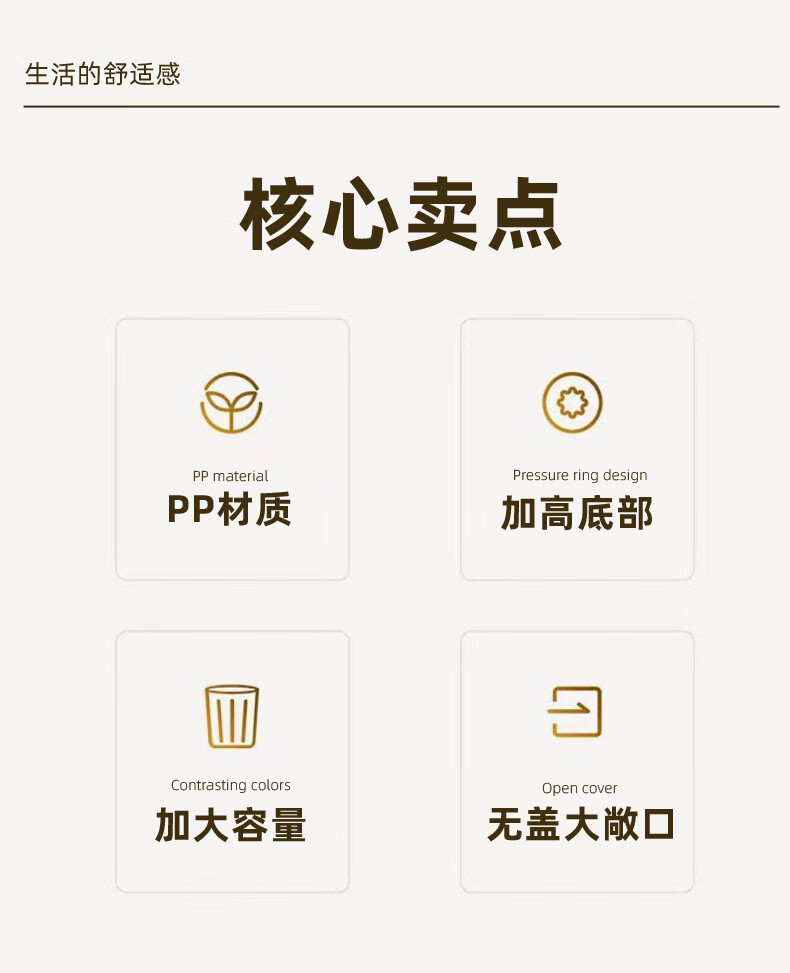 生活的舒适感

核心卖点

PP material
PP材质

Pressure ring design
加高底部

Contrasting colors
加大容量

Open cover
无盖大敞口