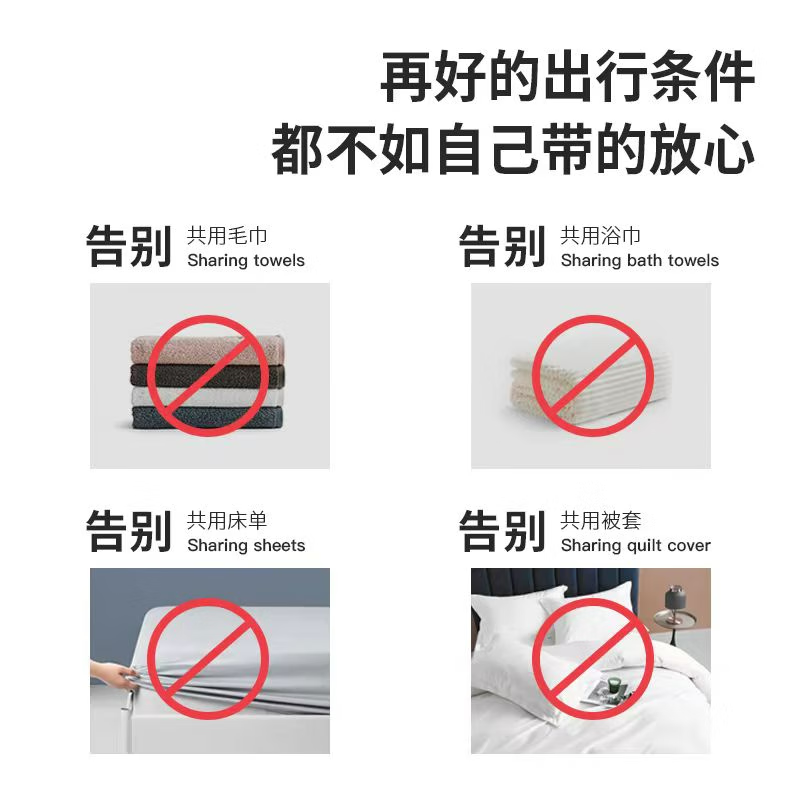 再好的出行条件
都不如自己带的放心

告别 共用毛巾
Sharing towels

告别 共用浴巾
Sharing bath towels

告别 共用床单
Sharing sheets

告别 共用被套
Sharing quilt cover