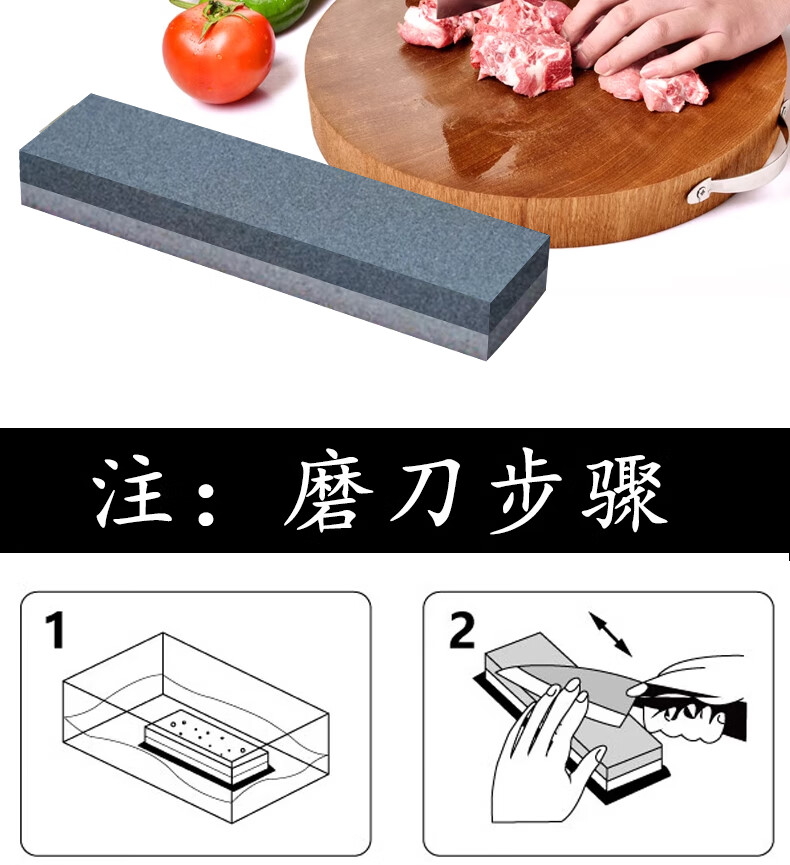 注：磨刀步骤

1

2