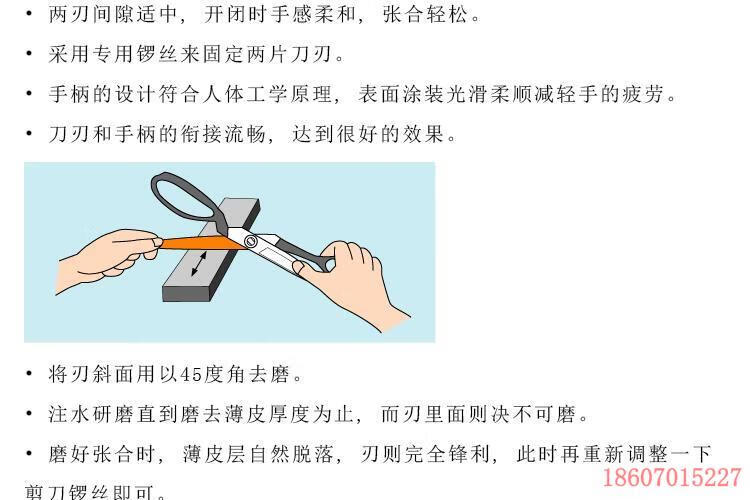 • 两刃间隙适中，开闭时手感柔和，张合轻松。

• 采用专用锣丝来固定两片刀刃。

• 手柄的设计符合人体工学原理，表面涂装光滑柔顺减轻手的疲劳。

• 刀刃和手柄的衔接流畅，达到很好的效果。

• 将刃斜面用以45度角去磨。

• 注水研磨直到磨去薄皮厚度为止，而刃里面则决不可磨。

• 磨好张合时，薄皮层自然脱落，刃则完全锋利，此时再重新调整一下剪刀锣丝即可。

18607015227