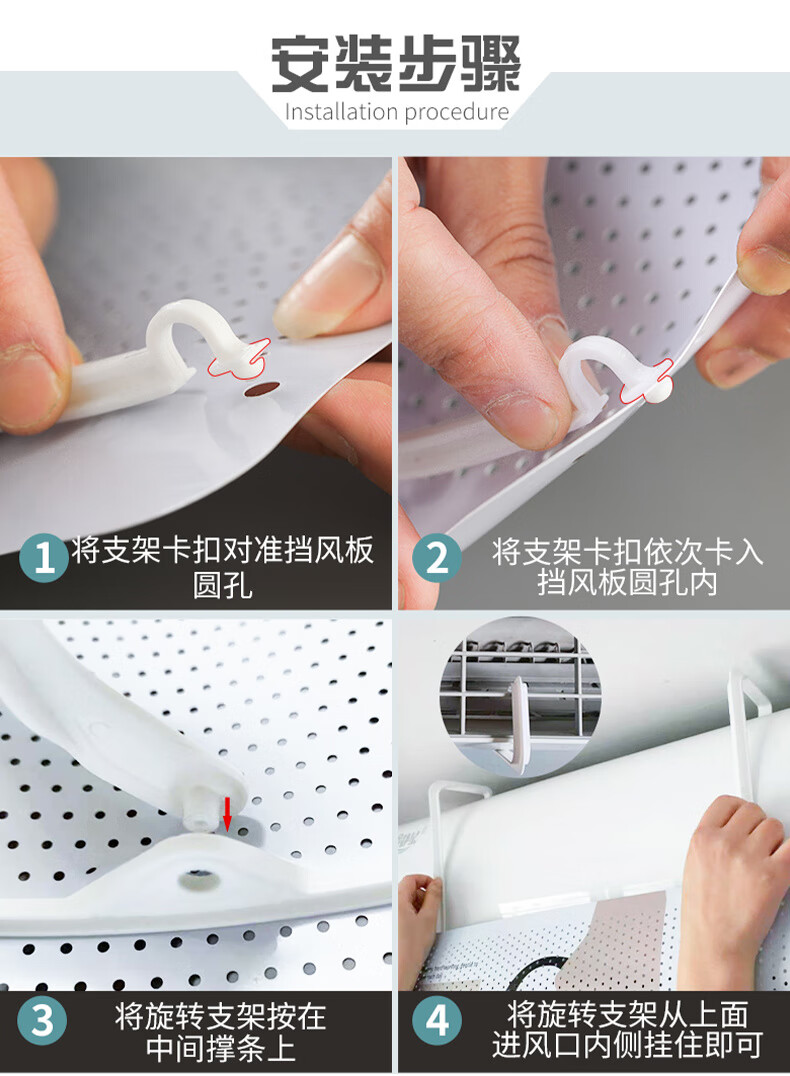 安装步骤
Installation procedure

1 将支架卡扣对准挡风板圆孔

2 将支架卡扣依次卡入挡风板圆孔内

3 将旋转支架按在中间撑条上

4 将旋转支架从上面进风口内侧挂住即可