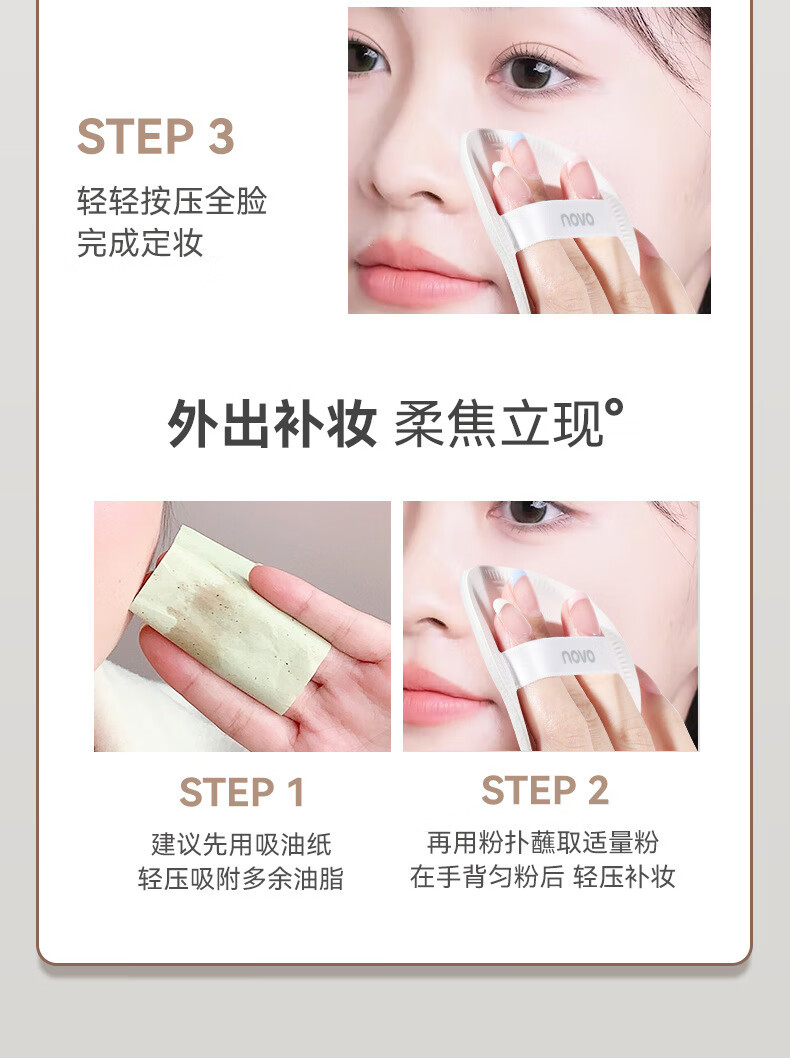 STEP 3
轻轻按压全脸
完成定妆

novo

外出补妆 柔焦立现°

novo

STEP 1
建议先用吸油纸
轻压吸附多余油脂

STEP 2
再用粉扑蘸取适量粉
在手背匀粉后 轻压补妆