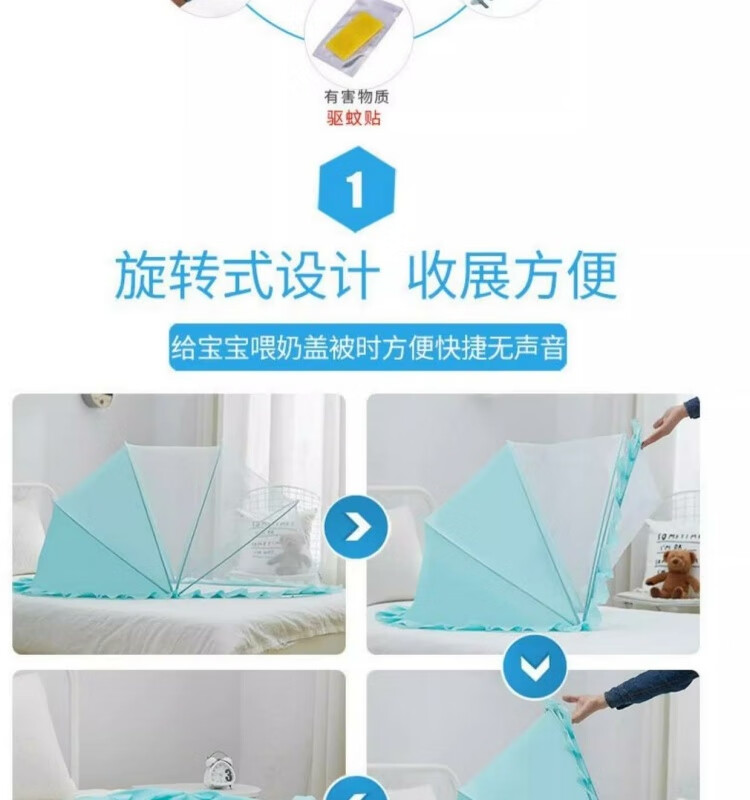 有害物质
驱蚊贴

1

旋转式设计 收展方便

给宝宝喂奶盖被时方便快捷无声音