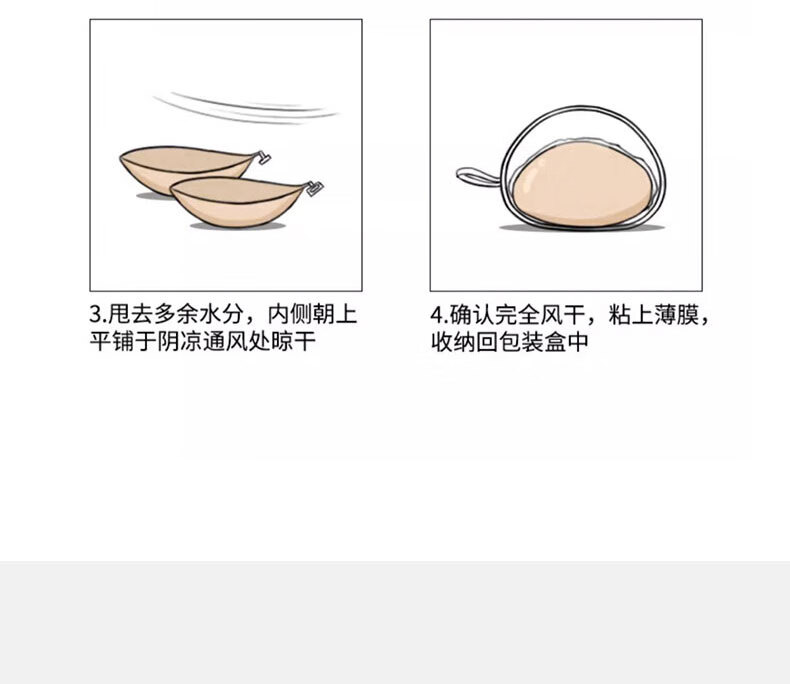 3.甩去多余水分，内侧朝上平铺于阴凉通风处晾干

4.确认完全风干，粘上薄膜，收纳回包装盒中