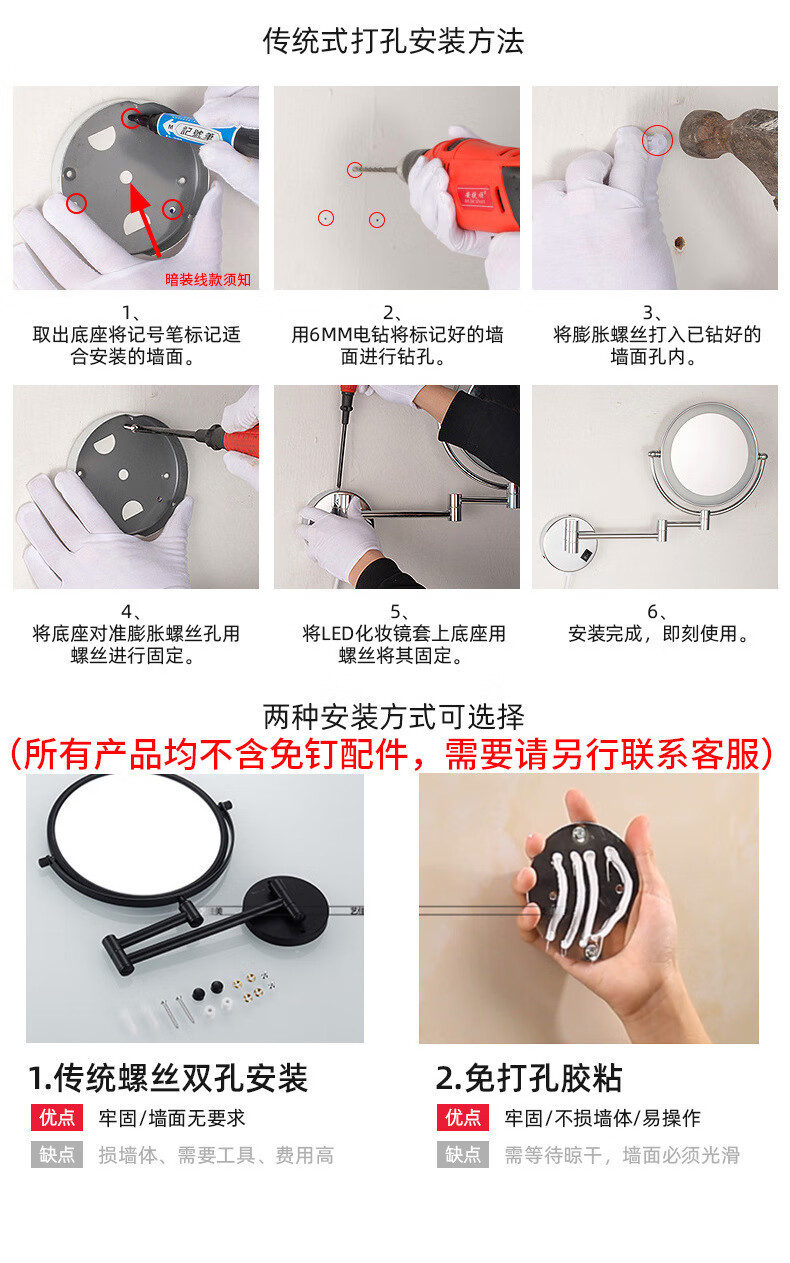 传统式打孔安装方法

记號筆

暗装线款须知

1、
取出底座将记号笔标记适合安装的墙面。

2、
用6MM电钻将标记好的墙面进行钻孔。

3、
将膨胀螺丝打入已钻好的墙面孔内。

4、
将底座对准膨胀螺丝孔用螺丝进行固定。

5、
将LED化妆镜套上底座用螺丝将其固定。

6、
安装完成，即刻使用。

两种安装方式可选择
（所有产品均不含免钉配件，需要请另行联系客服）

1.传统螺丝双孔安装
优点 牢固/墙面无要求
缺点 损墙体、需要工具、费用高

2.免打孔胶粘
优点 牢固/不损墙体/易操作
缺点 需等待晾干，墙面必须光滑