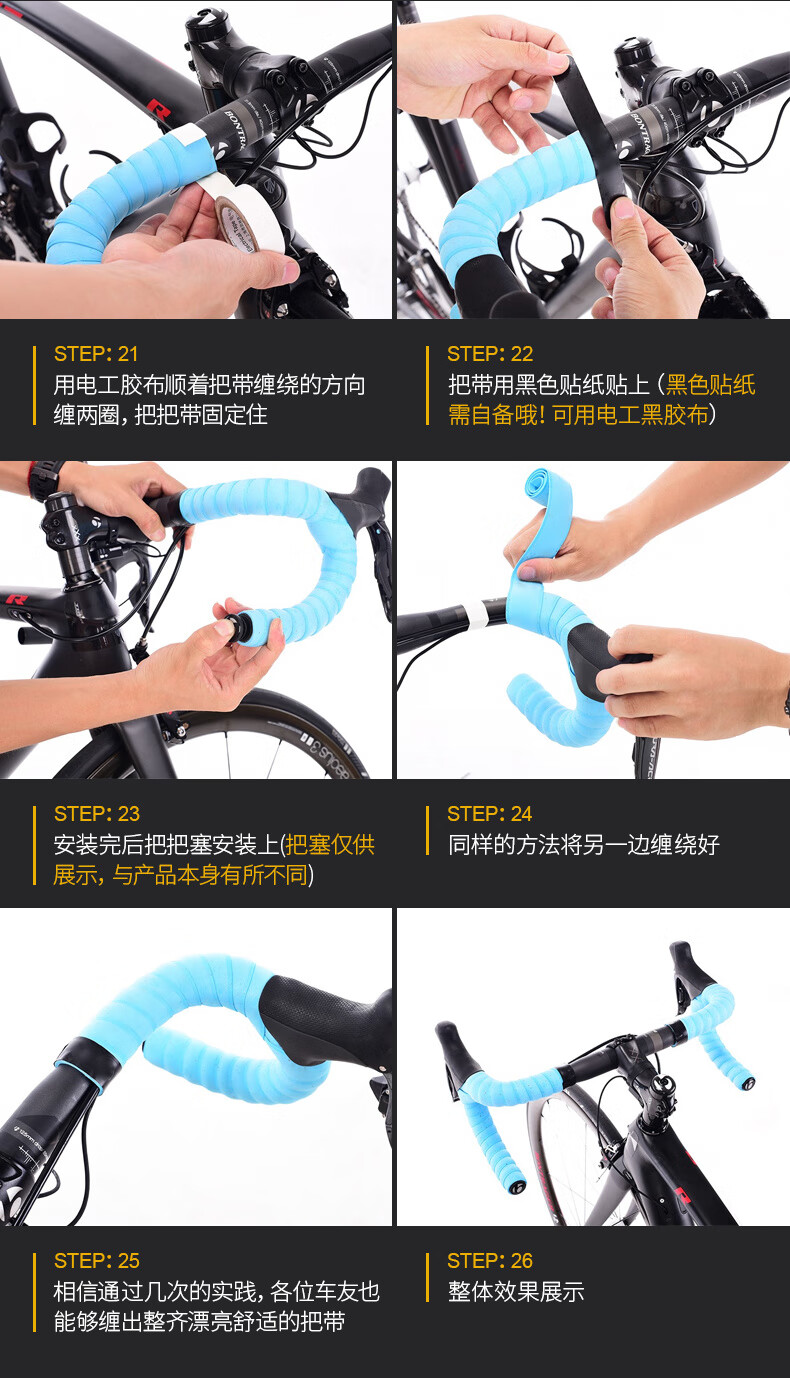 STEP: 21
用电工胶布顺着把带缠绕的方向缠两圈，把把带固定住

STEP: 22
把带用黑色贴纸贴上（黑色贴纸需自备哦！可用电工黑胶布）

STEP: 23
安装完后把把塞安装上(把塞仅供展示，与产品本身有所不同)

STEP: 24
同样的方法将另一边缠绕好

STEP: 25
相信通过几次的实践，各位车友也能够缠出整齐漂亮舒适的把带

STEP: 26
整体效果展示