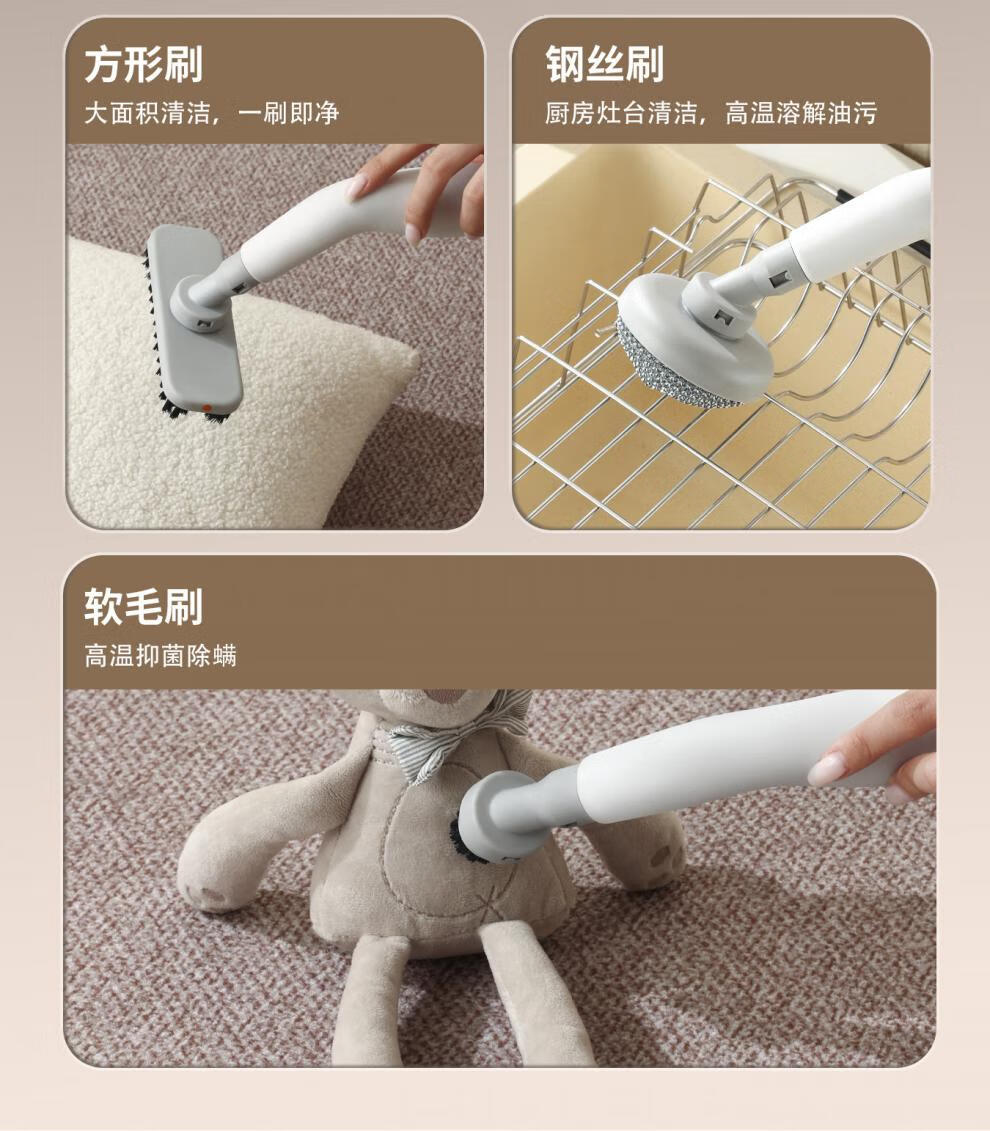 方形刷
大面积清洁，一刷即净

钢丝刷
厨房灶台清洁，高温溶解油污

软毛刷
高温抑菌除螨