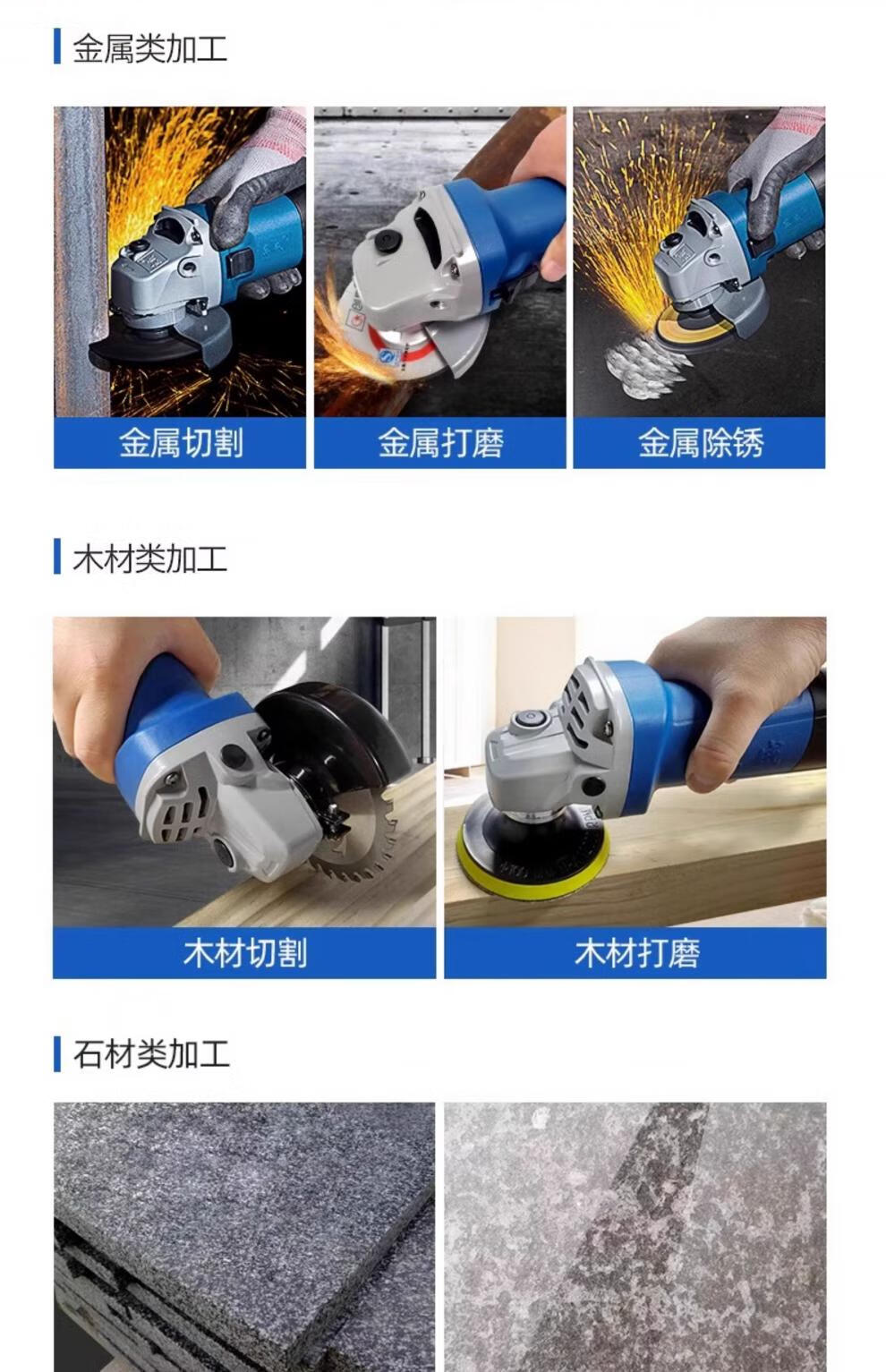 金属类加工

金属切割

金属打磨

金属除锈

木材类加工

木材切割

木材打磨

石材类加工