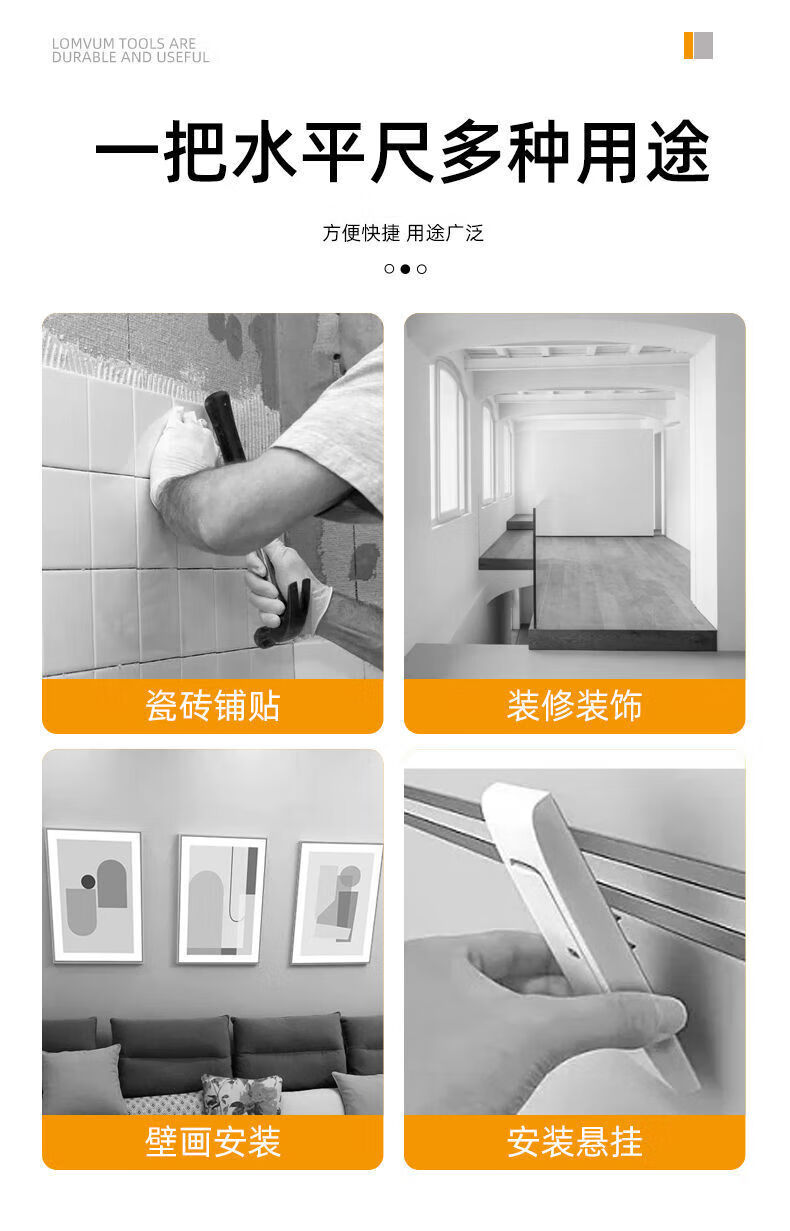 LOMVUM TOOLS ARE
DURABLE AND USEFUL

一把水平尺多种用途

方便快捷 用途广泛

瓷砖铺贴

装修装饰

壁画安装

安装悬挂