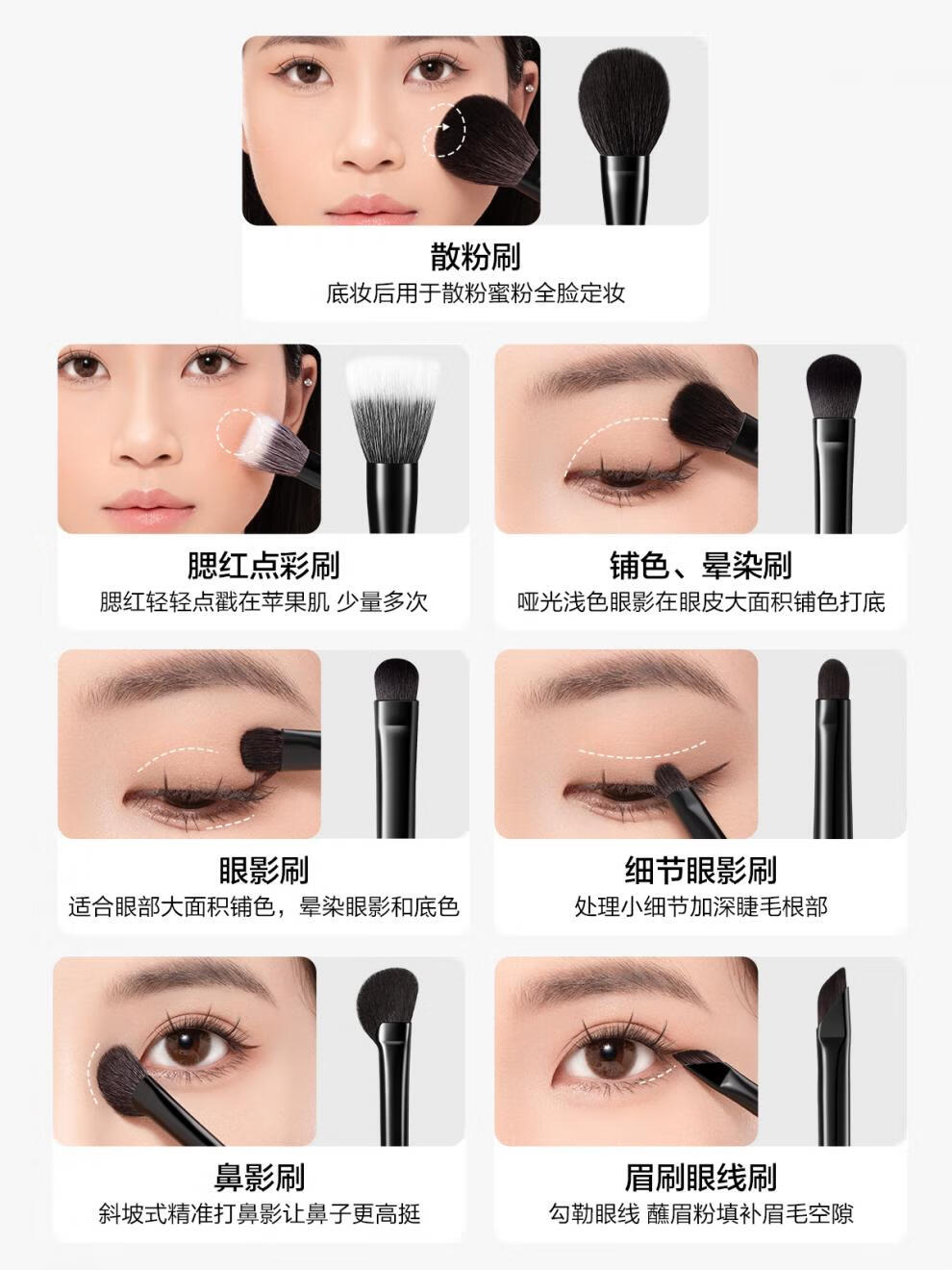 散粉刷
底妆后用于散粉蜜粉全脸定妆

腮红点彩刷
腮红轻轻点戳在苹果肌 少量多次

铺色、晕染刷
哑光浅色眼影在眼皮大面积铺色打底

眼影刷
适合眼部大面积铺色，晕染眼影和底色

细节眼影刷
处理小细节加深睫毛根部

鼻影刷
斜坡式精准打鼻影让鼻子更高挺

眉刷眼线刷
勾勒眼线 蘸眉粉填补眉毛空隙