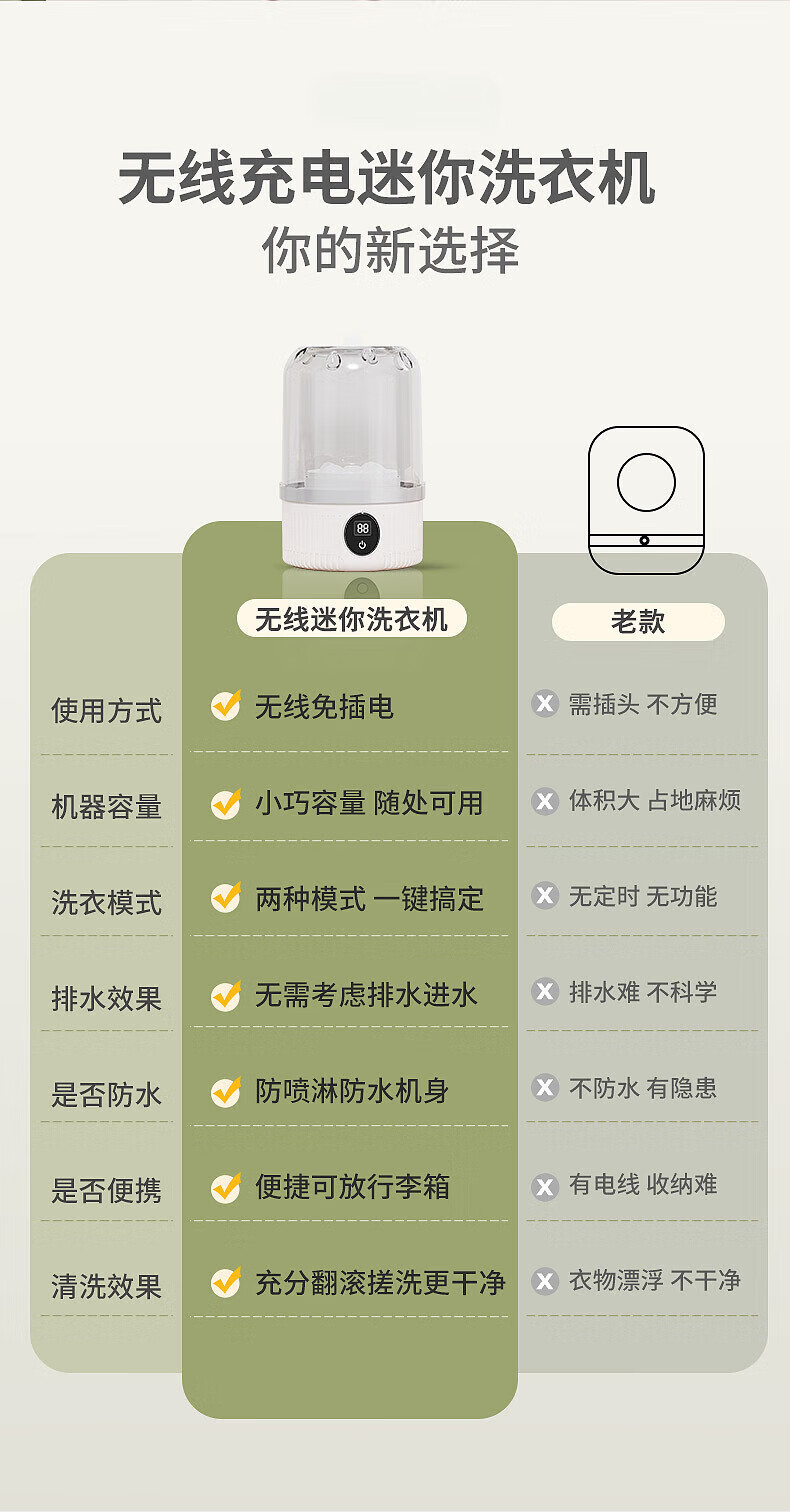 无线充电迷你洗衣机
你的新选择

88

| | 无线迷你洗衣机 | 老款 |
|---|---|---|
| 使用方式 | 无线免插电 | 需插头 不方便 |
| 机器容量 | 小巧容量 随处可用 | 体积大 占地麻烦 |
| 洗衣模式 | 两种模式 一键搞定 | 无定时 无功能 |
| 排水效果 | 无需考虑排水进水 | 排水难 不科学 |
| 是否防水 | 防喷淋防水机身 | 不防水 有隐患 |
| 是否便携 | 便捷可放行李箱 | 有电线 收纳难 |
| 清洗效果 | 充分翻滚搓洗更干净 | 衣物漂浮 不干净 |