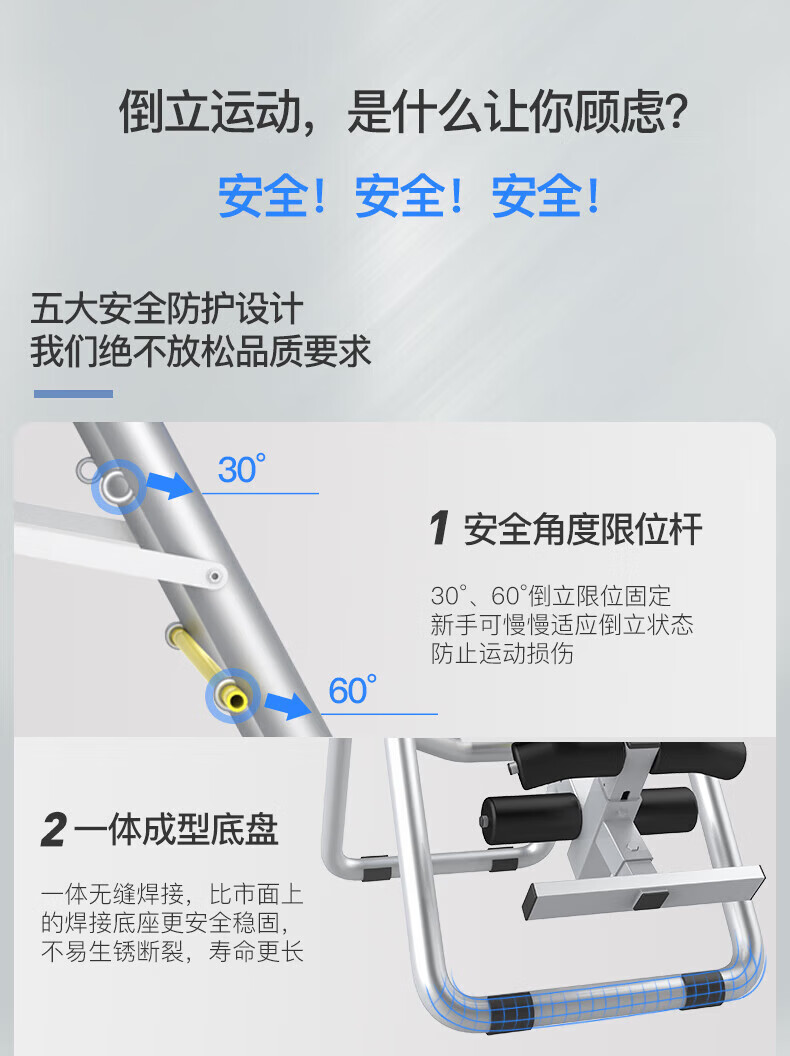 倒立运动，是什么让你顾虑?

安全！安全！安全！

五大安全防护设计
我们绝不放松品质要求

30°

60°

1 安全角度限位杆

30°、60°倒立限位固定
新手可慢慢适应倒立状态
防止运动损伤

2 一体成型底盘

一体无缝焊接，比市面上的焊接底座更安全稳固，不易生锈断裂，寿命更长