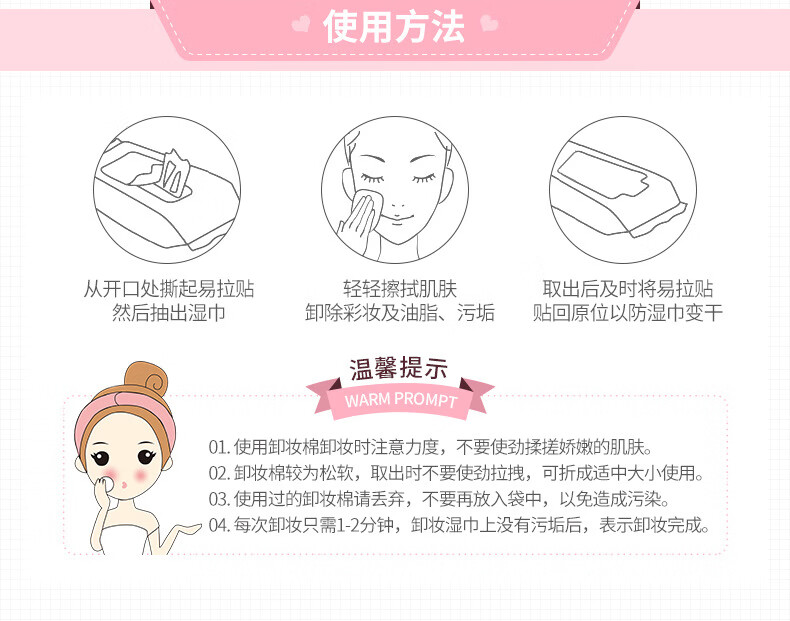 使用方法

从开口处撕起易拉贴
然后抽出湿巾

轻轻擦拭肌肤
卸除彩妆及油脂、污垢

取出后及时将易拉贴
贴回原位以防湿巾变干

温馨提示
WARM PROMPT

01. 使用卸妆棉卸妆时注意力度，不要使劲揉搓娇嫩的肌肤。
02. 卸妆棉较为松软，取出时不要使劲拉拽，可折成适中大小使用。
03. 使用过的卸妆棉请丢弃，不要再放入袋中，以免造成污染。
04. 每次卸妆只需1-2分钟，卸妆湿巾上没有污垢后，表示卸妆完成。