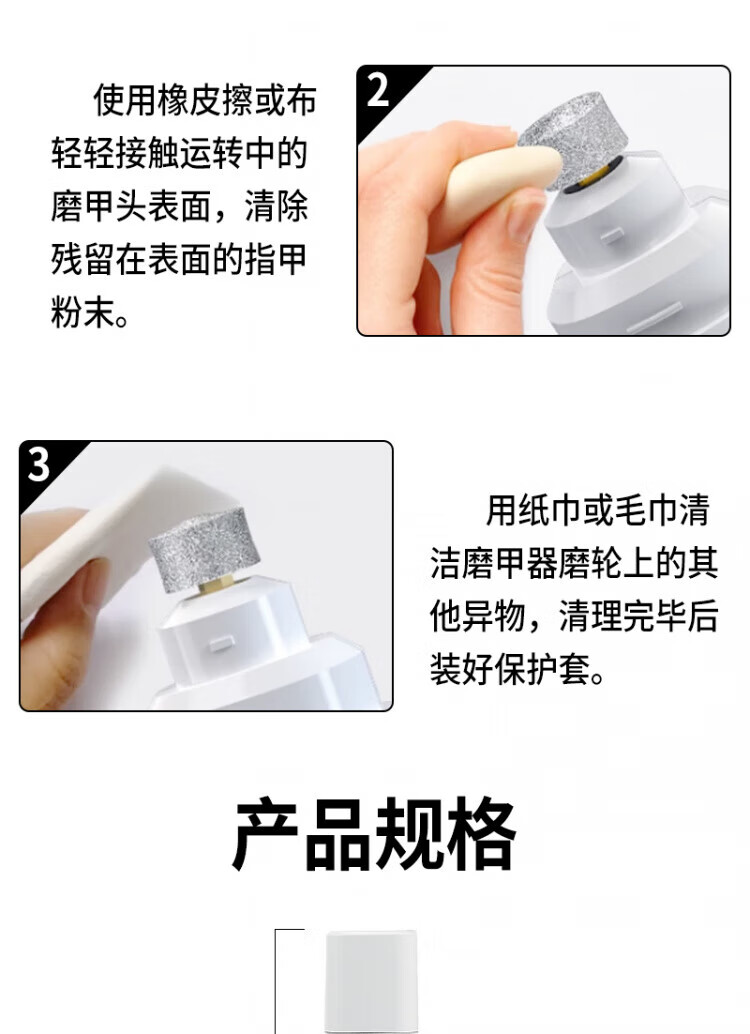 使用橡皮擦或布轻轻接触运转中的磨甲头表面，清除残留在表面的指甲粉末。

2

3

用纸巾或毛巾清洁磨甲器磨轮上的其他异物，清理完毕后装好保护套。

产品规格