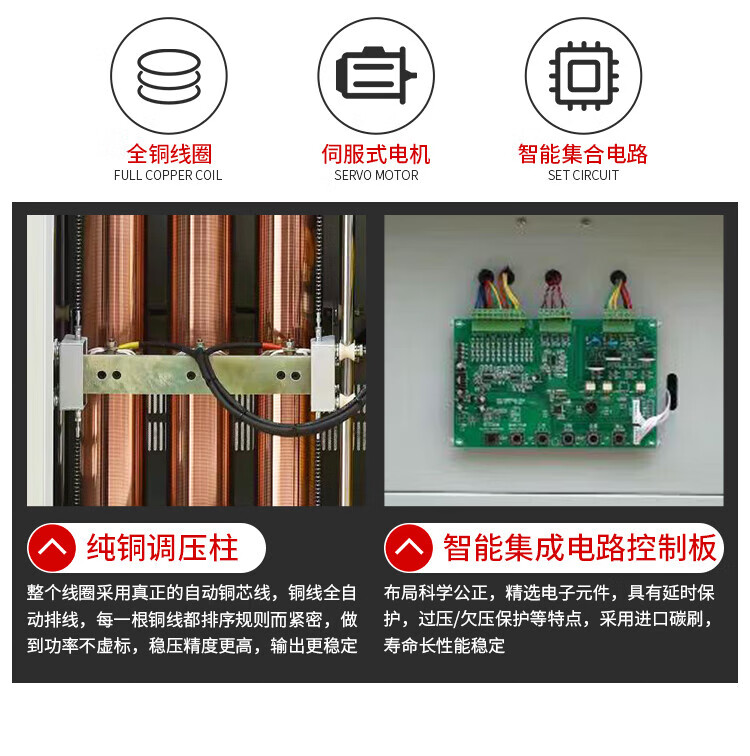 全铜线圈
FULL COPPER COIL

伺服式电机
SERVO MOTOR

智能集合电路
SET CIRCUIT

纯铜调压柱

整个线圈采用真正的自动铜芯线，铜线全自动排线，每一根铜线都排序规则而紧密，做到功率不虚标，稳压精度更高，输出更稳定

智能集成电路控制板

布局科学公正，精选电子元件，具有延时保护，过压/欠压保护等特点，采用进口碳刷，寿命长性能稳定