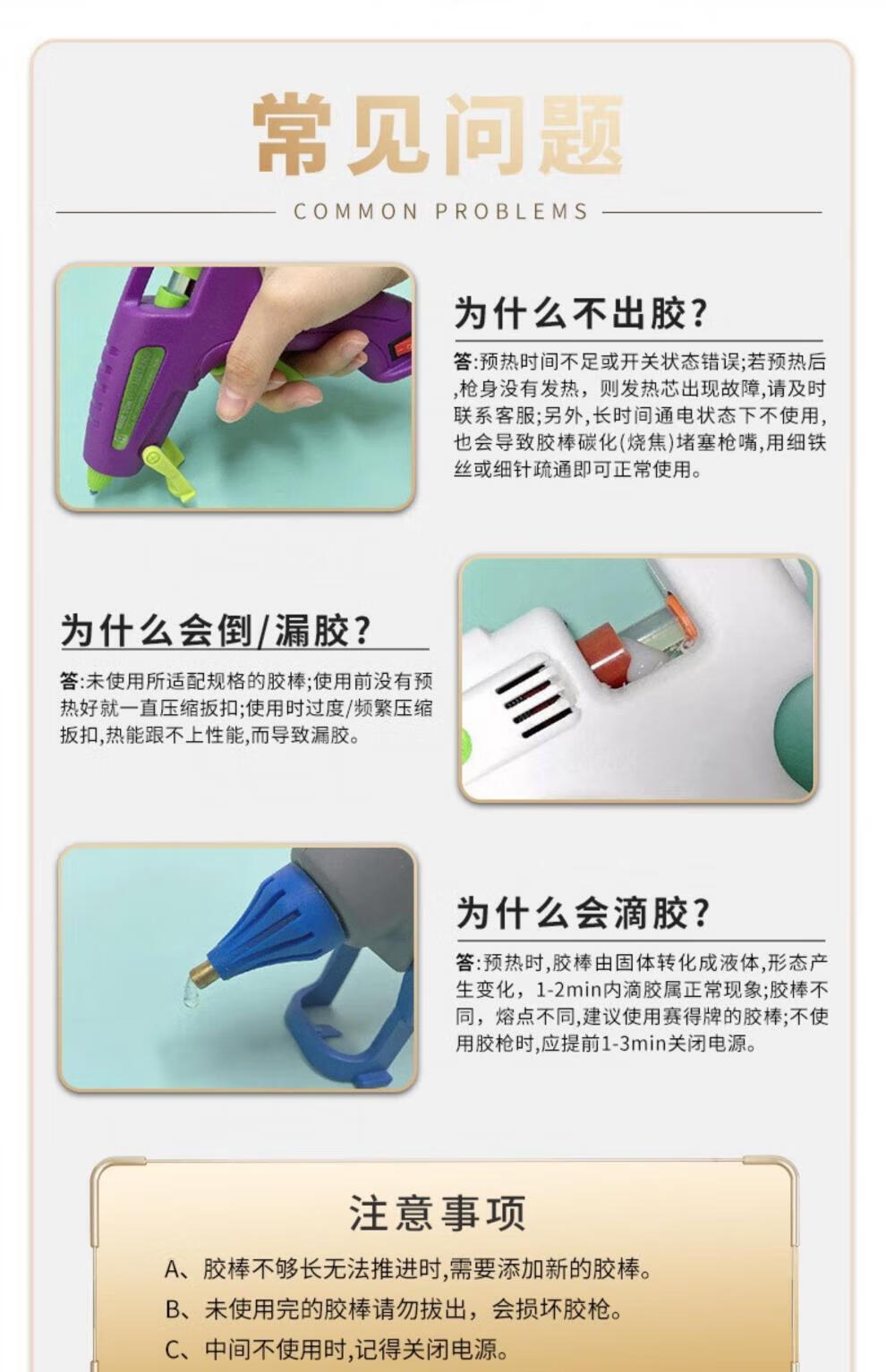 常见问题

COMMON PROBLEMS

为什么不出胶？

答:预热时间不足或开关状态错误;若预热后,枪身没有发热，则发热芯出现故障,请及时联系客服;另外,长时间通电状态下不使用,也会导致胶棒碳化(烧焦)堵塞枪嘴,用细铁丝或细针疏通即可正常使用。

为什么会倒/漏胶？

答:未使用所适配规格的胶棒;使用前没有预热好就一直压缩扳扣;使用时过度/频繁压缩扳扣,热能跟不上性能,而导致漏胶。

为什么会滴胶？

答:预热时,胶棒由固体转化成液体,形态产生变化，1-2min内滴胶属正常现象;胶棒不同，熔点不同,建议使用赛得牌的胶棒;不使用胶枪时,应提前1-3min关闭电源。

注意事项

A、胶棒不够长无法推进时,需要添加新的胶棒。
B、未使用完的胶棒请勿拔出，会损坏胶枪。
C、中间不使用时,记得关闭电源。