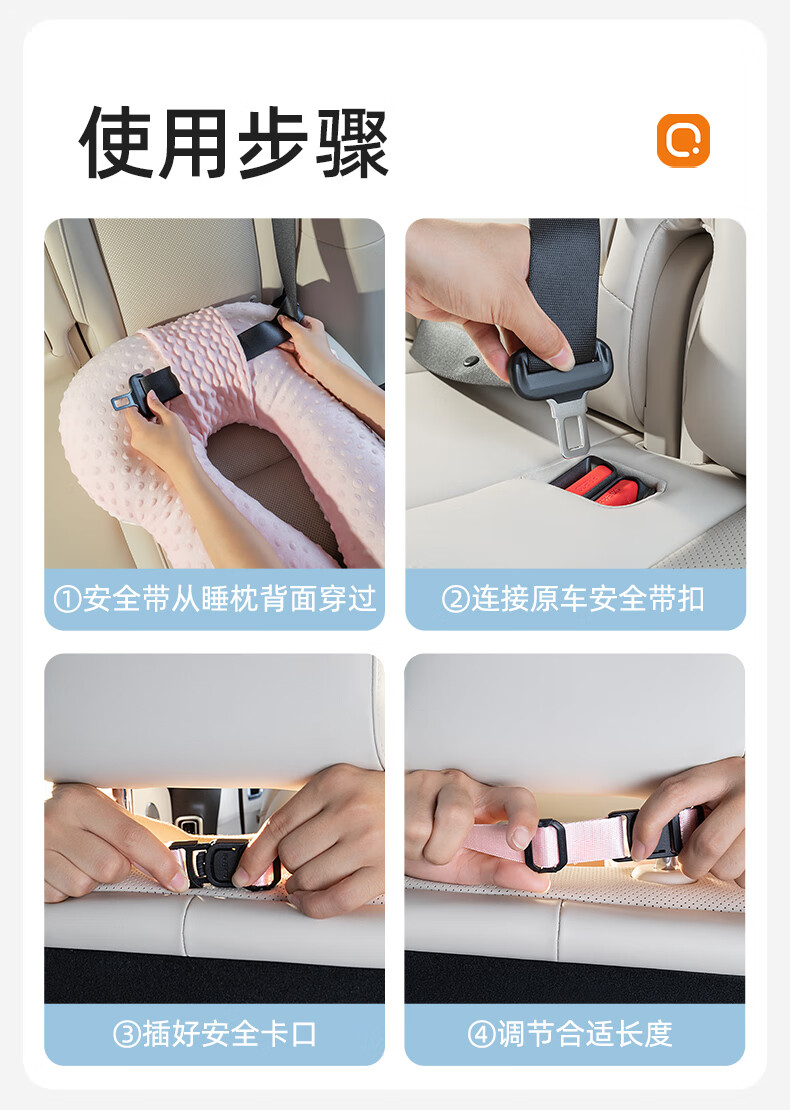 使用步骤

①安全带从睡枕背面穿过

②连接原车安全带扣

③插好安全卡口

④调节合适长度