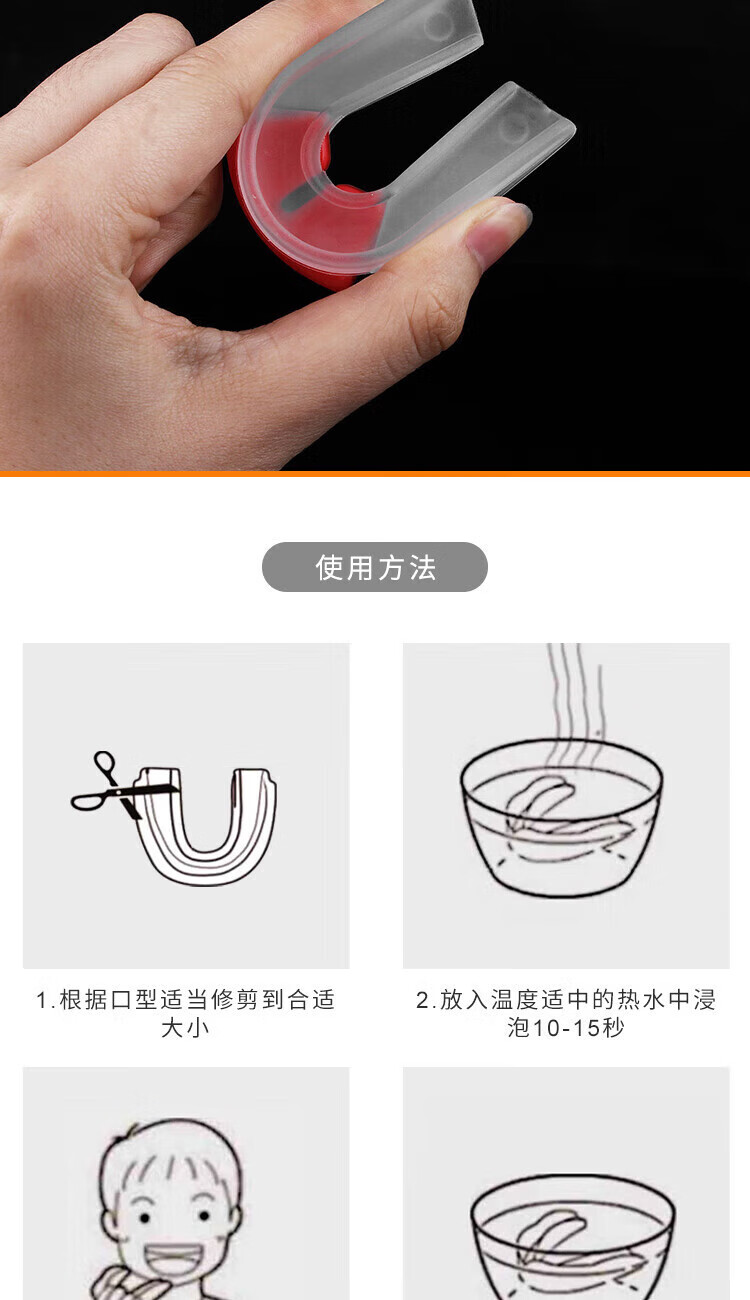 使用方法

1.根据口型适当修剪到合适大小

2.放入温度适中的热水中浸泡10-15秒