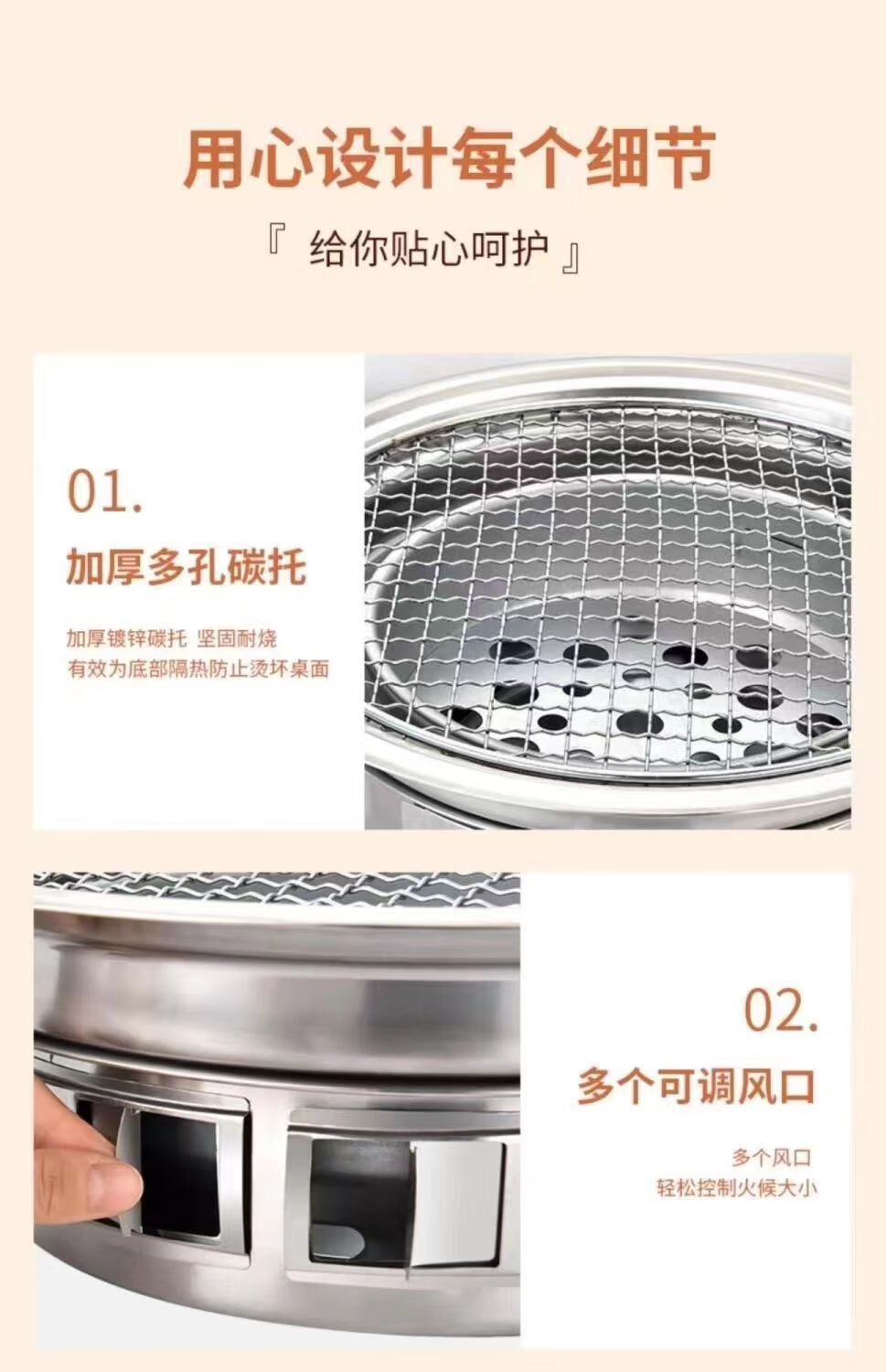 用心设计每个细节

『 给你贴心呵护 』

01.

加厚多孔碳托

加厚镀锌碳托 坚固耐烧
有效为底部隔热防止烫坏桌面

02.

多个可调风口

多个风口
轻松控制火候大小