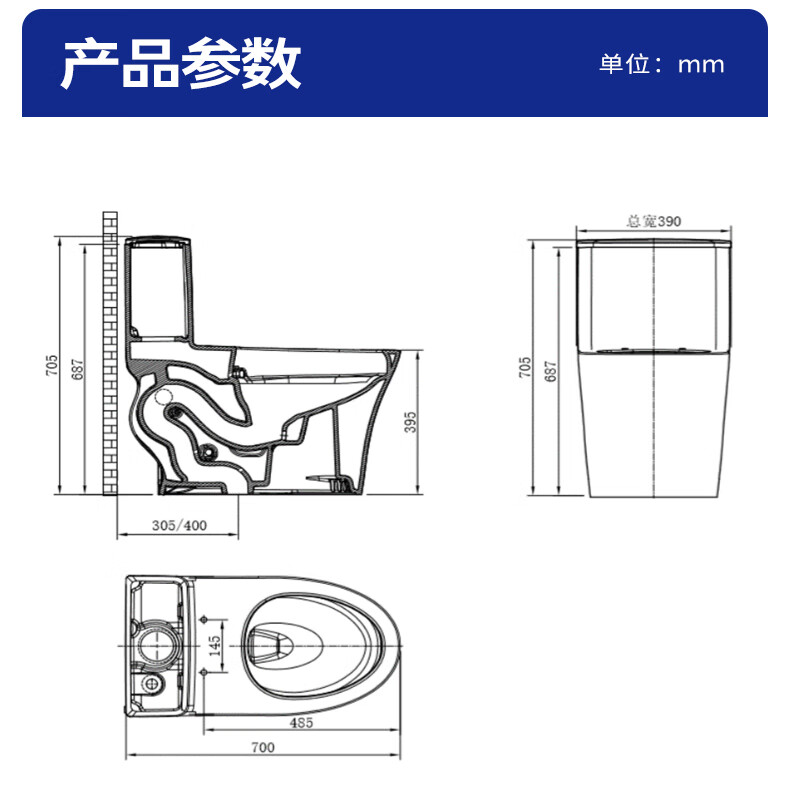 产品参数

单位：mm

705
687
395
305/400

总宽390
705
687

145
485
700