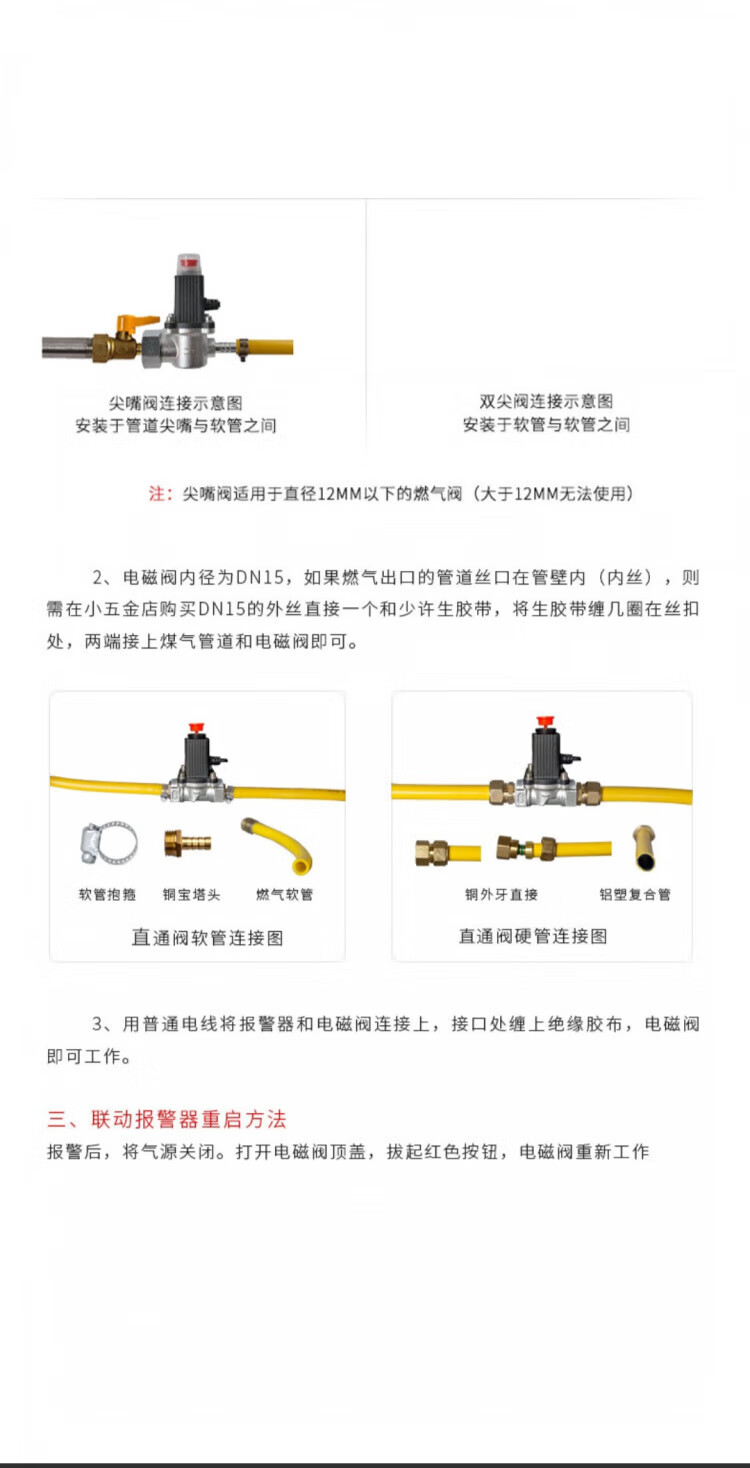 尖嘴阀连接示意图
安装于管道尖嘴与软管之间

双尖阀连接示意图
安装于软管与软管之间

注：尖嘴阀适用于直径12MM以下的燃气阀（大于12MM无法使用）

2、电磁阀内径为DN15，如果燃气出口的管道丝口在管壁内（内丝），则需在小五金店购买DN15的外丝直接一个和少许生胶带，将生胶带缠几圈在丝扣处，两端接上煤气管道和电磁阀即可。

软管抱箍
铜宝塔头
燃气软管
直通阀软管连接图

铜外牙直接
铝塑复合管
直通阀硬管连接图

3、用普通电线将报警器和电磁阀连接上，接口处缠上绝缘胶布，电磁阀即可工作。

三、联动报警器重启方法
报警后，将气源关闭。打开电磁阀顶盖，拔起红色按钮，电磁阀重新工作