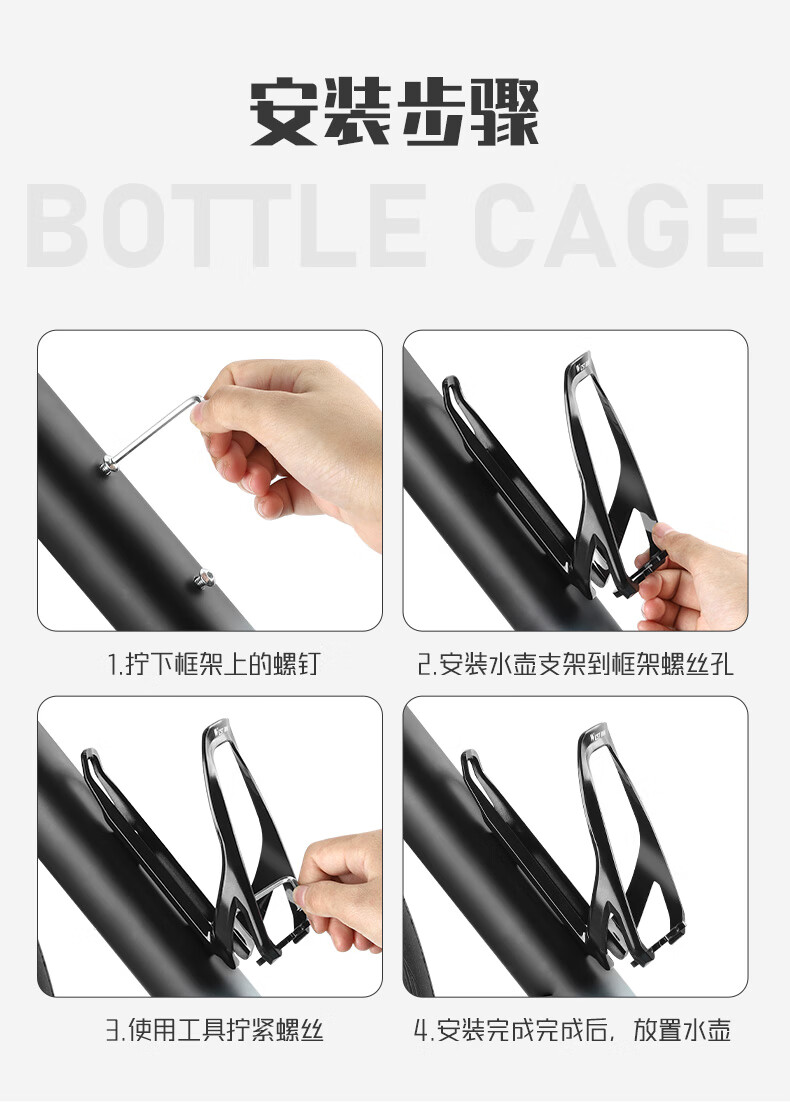 安装步骤

BOTTLE CAGE

1.拧下框架上的螺钉

2.安装水壶支架到框架螺丝孔

3.使用工具拧紧螺丝

4.安装完成完成后，放置水壶