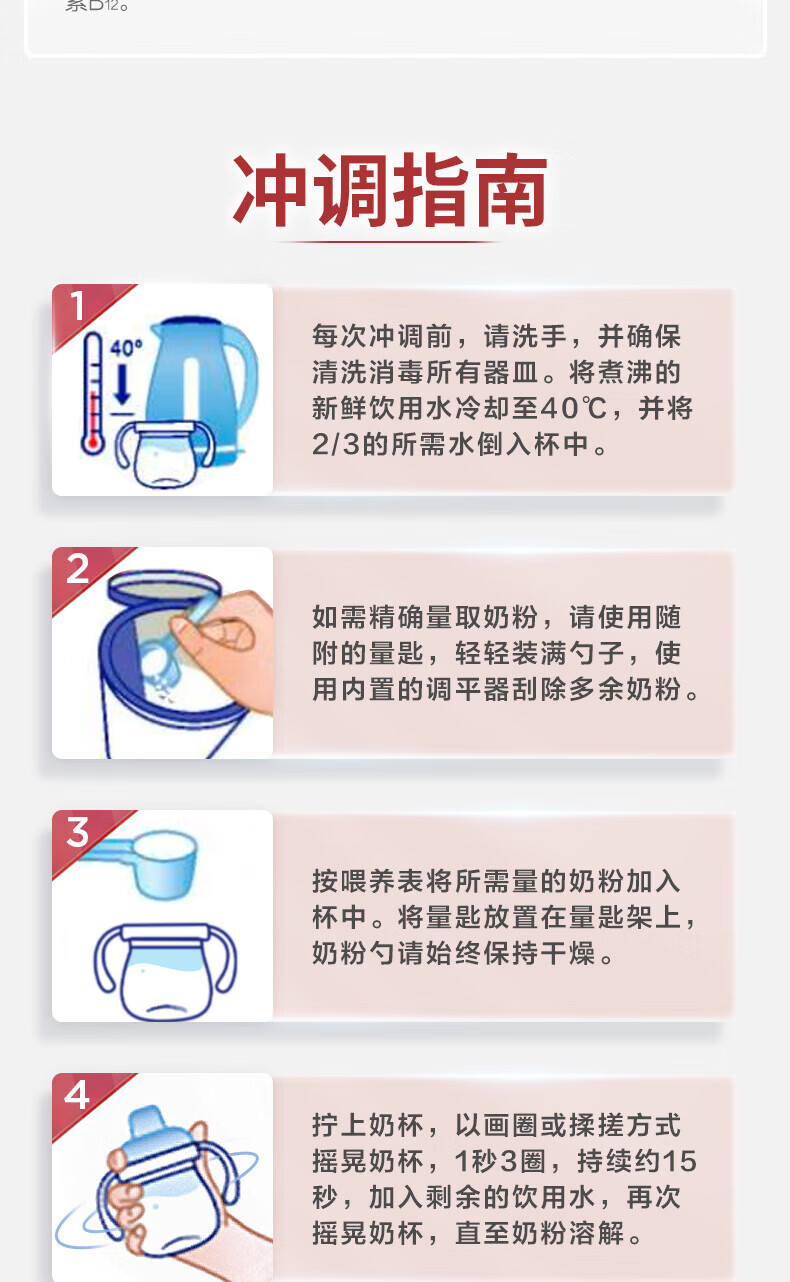 素B12。

冲调指南

1

40°

每次冲调前，请洗手，并确保清洗消毒所有器皿。将煮沸的新鲜饮用水冷却至40℃，并将2/3的所需水倒入杯中。

2

如需精确量取奶粉，请使用随附的量匙，轻轻装满勺子，使用内置的调平器刮除多余奶粉。

3

按喂养表将所需量的奶粉加入杯中。将量匙放置在量匙架上，奶粉勺请始终保持干燥。

4

拧上奶杯，以画圈或揉搓方式摇晃奶杯，1秒3圈，持续约15秒，加入剩余的饮用水，再次摇晃奶杯，直至奶粉溶解。