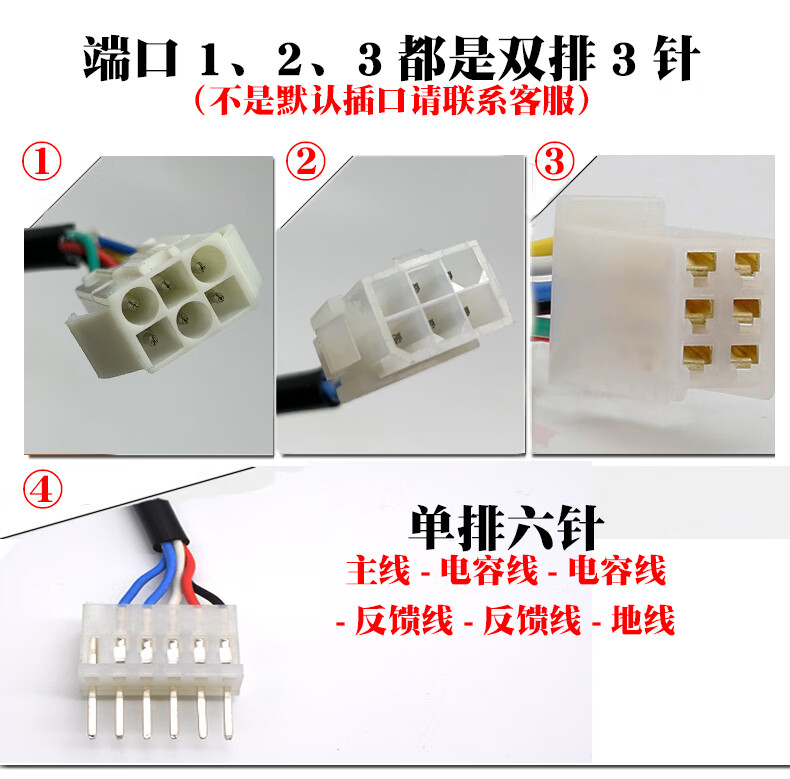 端口 1、2、3 都是双排 3 针
（不是默认插口请联系客服）

①

②

③

④

单排六针
主线 - 电容线 - 电容线
- 反馈线 - 反馈线 - 地线