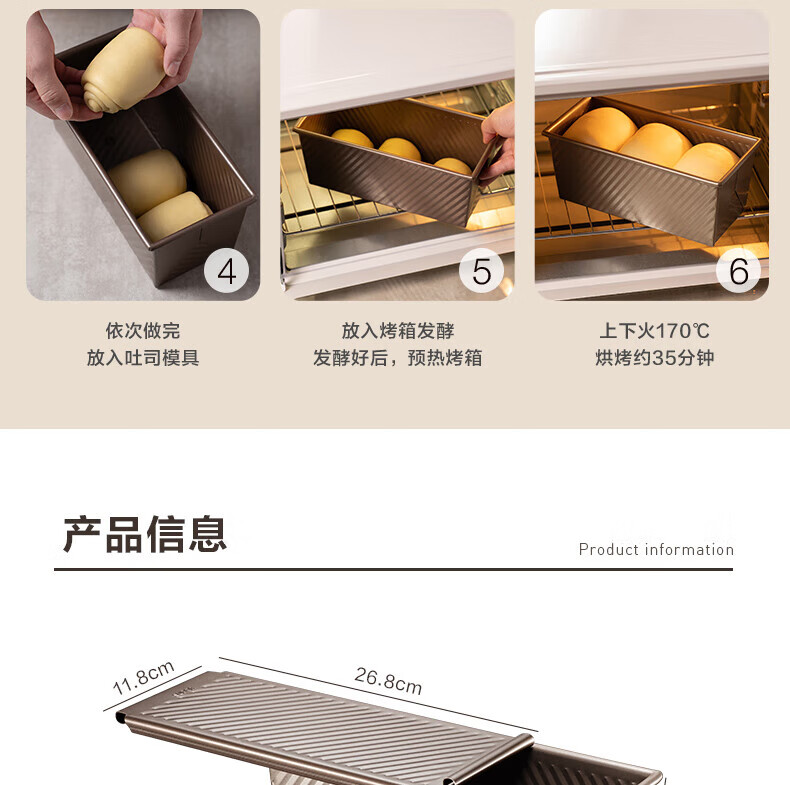 4

依次做完
放入吐司模具

5

放入烤箱发酵
发酵好后，预热烤箱

6

上下火170℃
烘烤约35分钟

产品信息

Product information

11.8cm

26.8cm