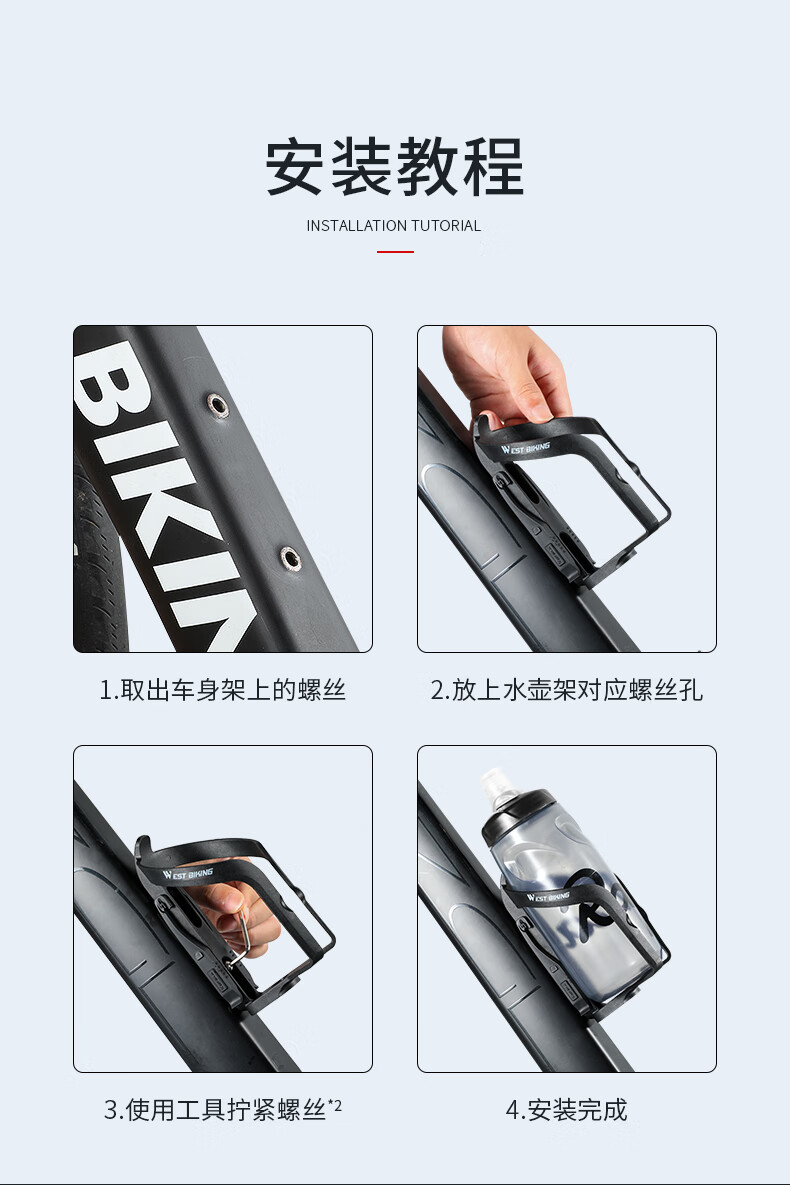 安装教程

INSTALLATION TUTORIAL

BIKIN

1.取出车身架上的螺丝

WEST BIKING

2.放上水壶架对应螺丝孔

WEST BIKING

3.使用工具拧紧螺丝*2

WEST BIKING

4.安装完成