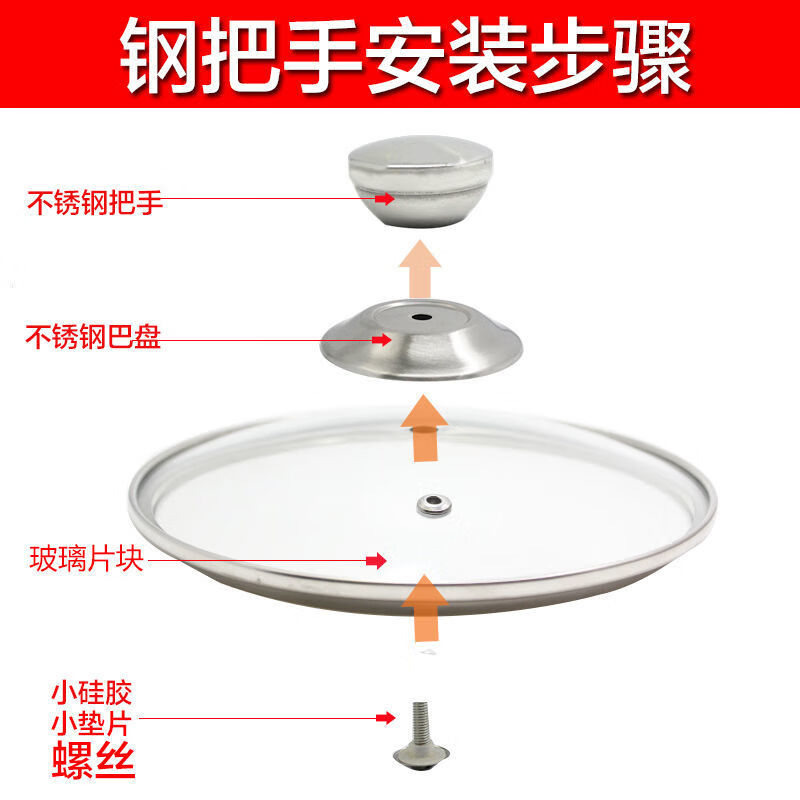 钢把手安装步骤

不锈钢把手

不锈钢巴盘

玻璃片块

小硅胶
小垫片
螺丝