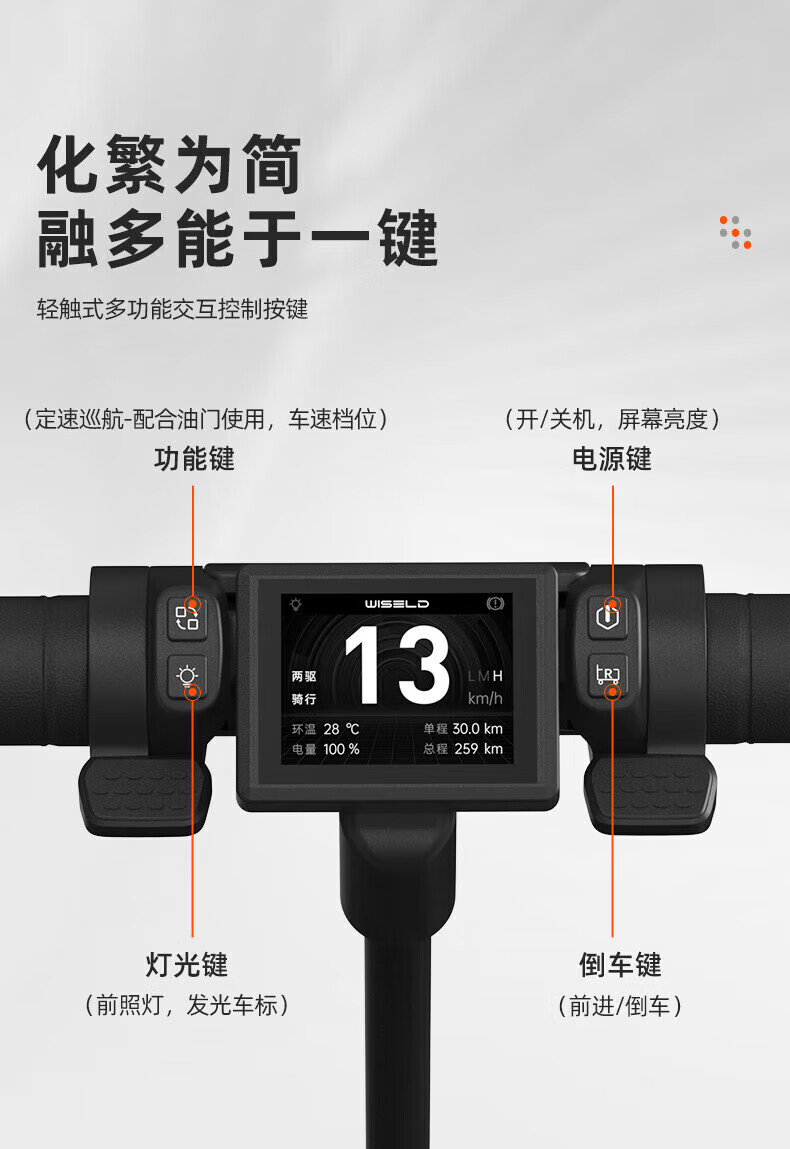 化繁为简
融多能于一键

轻触式多功能交互控制按键

（定速巡航-配合油门使用，车速档位）
功能键

（开/关机，屏幕亮度）
电源键

WISELD

两驱
骑行

13

L M H
km/h

环温 28 ℃
电量 100 %
单程 30.0 km
总程 259 km

R

灯光键
（前照灯，发光车标）

倒车键
（前进/倒车）