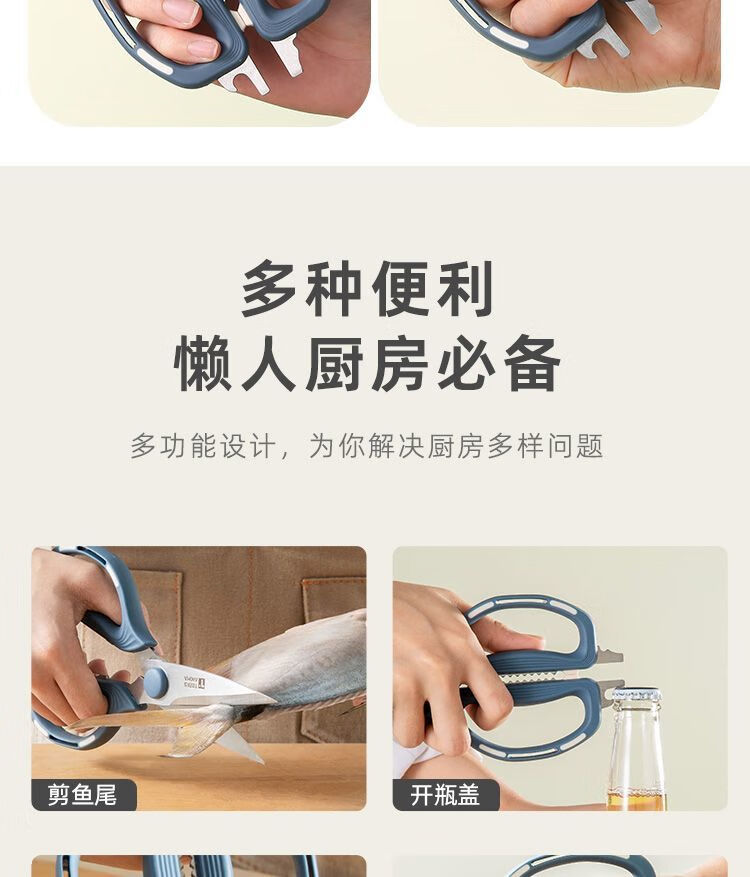 多种便利
懒人厨房必备

多功能设计，为你解决厨房多样问题

剪鱼尾

开瓶盖