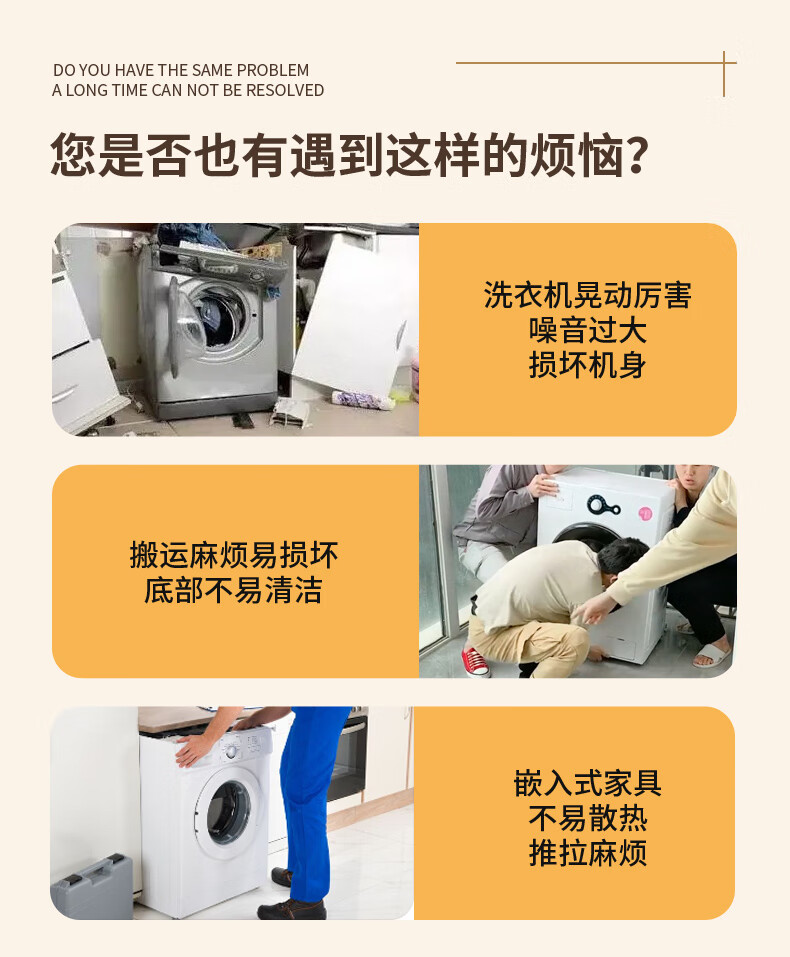 DO YOU HAVE THE SAME PROBLEM
A LONG TIME CAN NOT BE RESOLVED

您是否也有遇到这样的烦恼？

洗衣机晃动厉害
噪音过大
损坏机身

搬运麻烦易损坏
底部不易清洁

嵌入式家具
不易散热
推拉麻烦