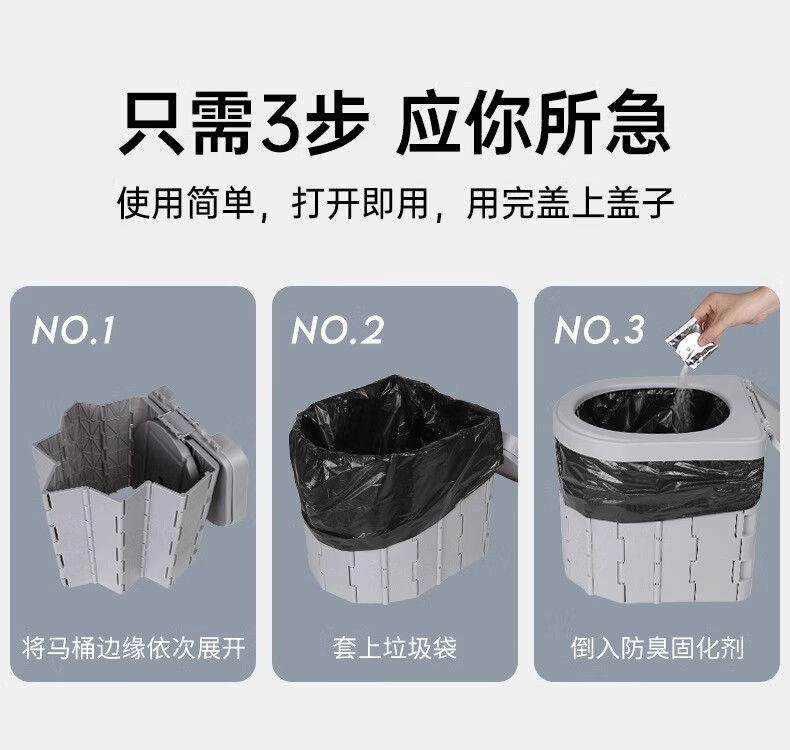 只需3步 应你所急

使用简单，打开即用，用完盖上盖子

NO.1

将马桶边缘依次展开

NO.2

套上垃圾袋

NO.3

倒入防臭固化剂