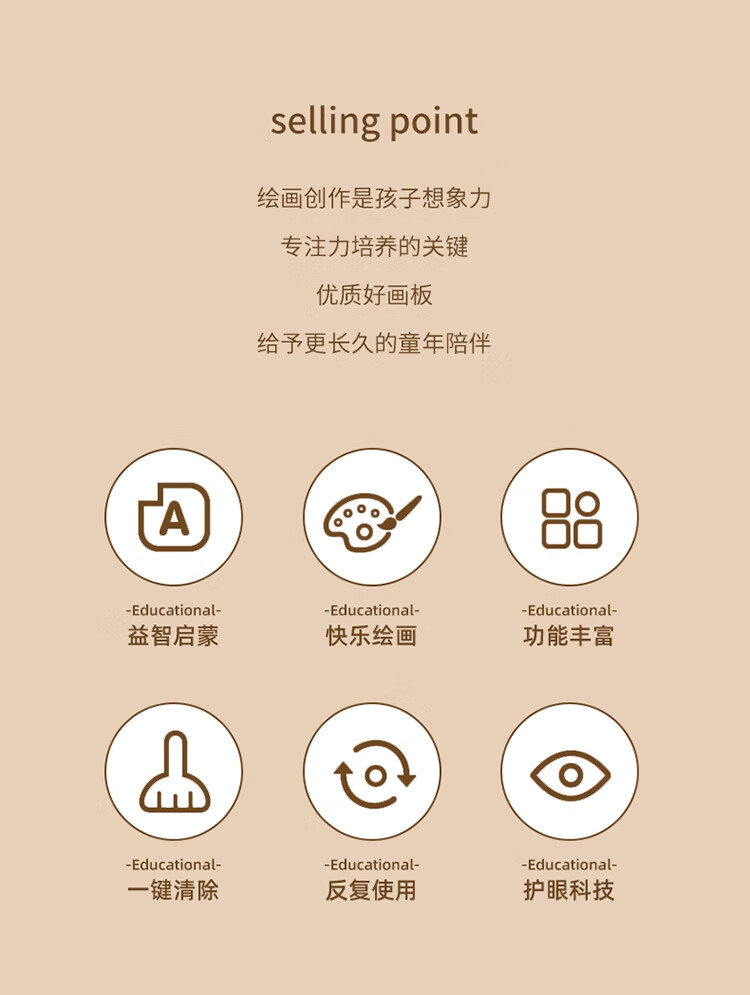 selling point

绘画创作是孩子想象力

专注力培养的关键

优质好画板

给予更长久的童年陪伴

A

-Educational-
益智启蒙

-Educational-
快乐绘画

-Educational-
功能丰富

-Educational-
一键清除

-Educational-
反复使用

-Educational-
护眼科技