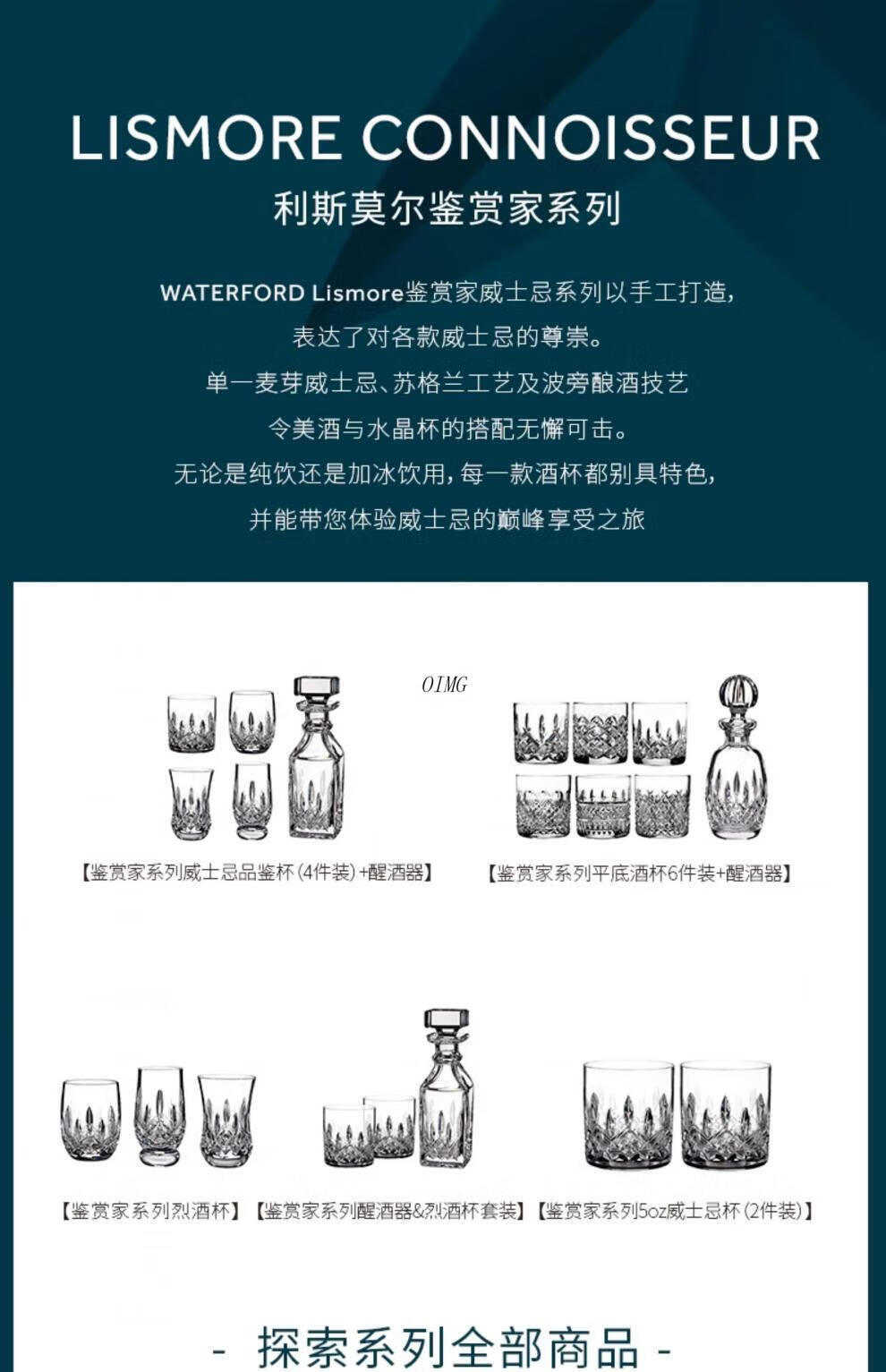 LISMORE CONNOISSEUR
利斯莫尔鉴赏家系列

WATERFORD Lismore鉴赏家威士忌系列以手工打造，
表达了对各款威士忌的尊崇。
单一麦芽威士忌、苏格兰工艺及波旁酿酒技艺
令美酒与水晶杯的搭配无懈可击。
无论是纯饮还是加冰饮用，每一款酒杯都别具特色，
并能带您体验威士忌的巅峰享受之旅

OIMG

【鉴赏家系列威士忌品鉴杯（4件装）+醒酒器】

【鉴赏家系列平底酒杯6件装+醒酒器】

【鉴赏家系列烈酒杯】

【鉴赏家系列醒酒器&烈酒杯套装】

【鉴赏家系列5oz威士忌杯（2件装）】

- 探索系列全部商品 -