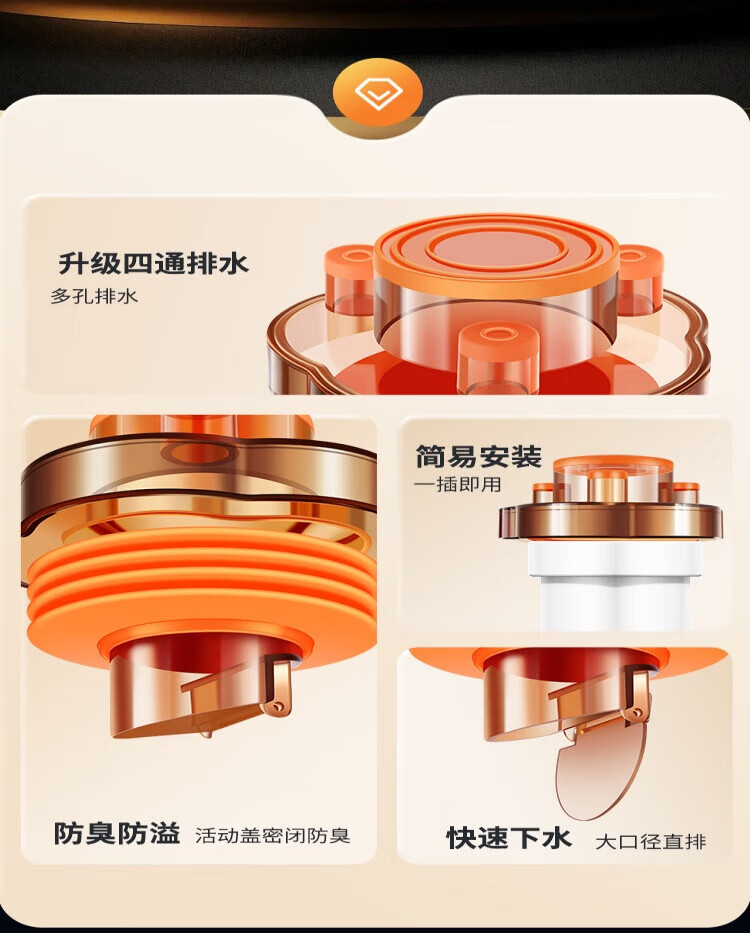 升级四通排水
多孔排水

简易安装
一插即用

防臭防溢 活动盖密闭防臭

快速下水 大口径直排