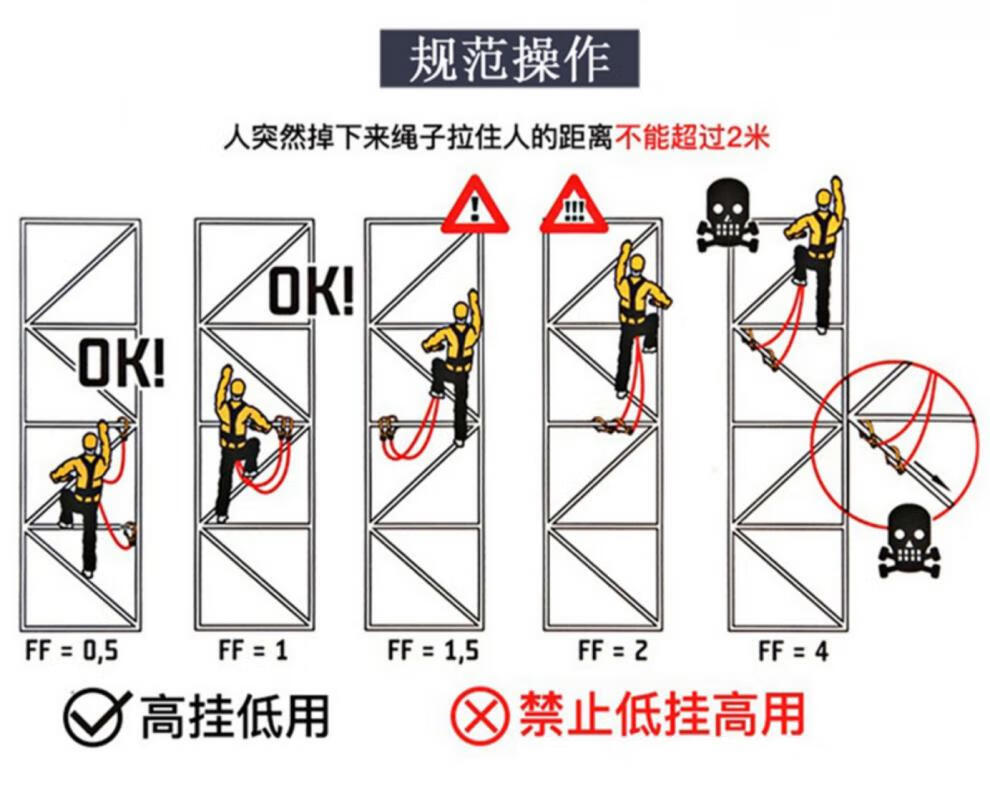 规范操作

人突然掉下来绳子拉住人的距离不能超过2米

OK!

OK!

!

!!!

FF = 0,5

FF = 1

FF = 1,5

FF = 2

FF = 4

高挂低用

禁止低挂高用