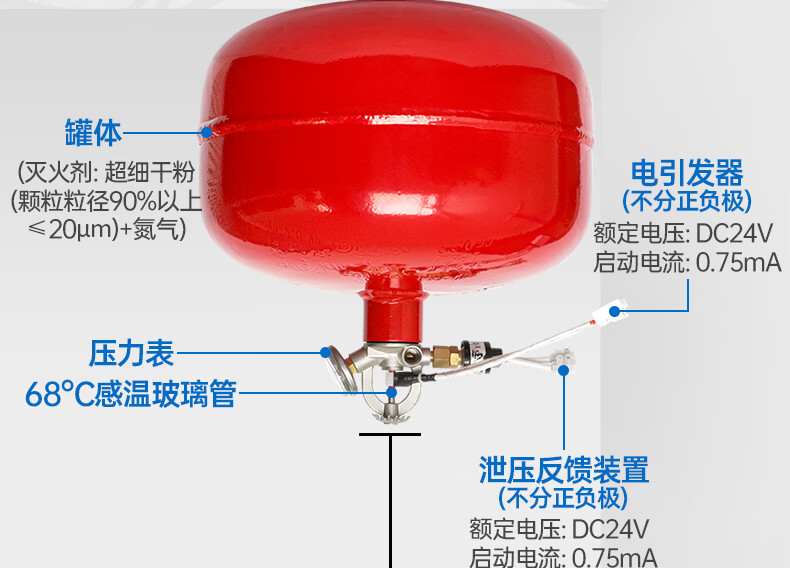 罐体

(灭火剂: 超细干粉 (颗粒粒径90%以上 ≤20μm)+氮气)

电引发器
(不分正负极)
额定电压: DC24V
启动电流: 0.75mA

压力表

68°C感温玻璃管

泄压反馈装置
(不分正负极)
额定电压: DC24V
启动电流: 0.75mA