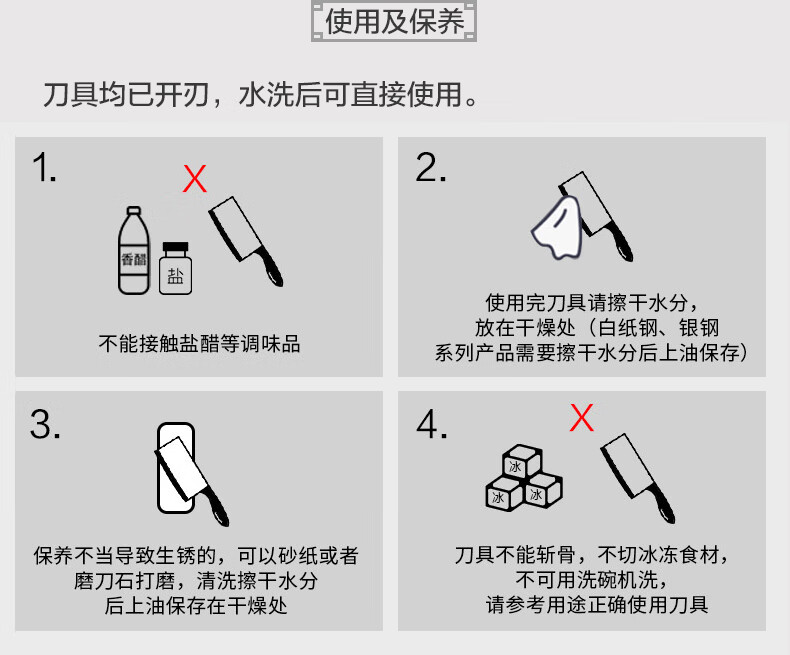 使用及保养

刀具均已开刃，水洗后可直接使用。

1.

X

香醋

盐

不能接触盐醋等调味品

2.

使用完刀具请擦干水分，放在干燥处（白纸钢、银钢系列产品需要擦干水分后上油保存）

3.

保养不当导致生锈的，可以砂纸或者磨刀石打磨，清洗擦干水分后上油保存在干燥处

4.

X

冰

冰

冰

刀具不能斩骨，不切冰冻食材，不可用洗碗机洗，请参考用途正确使用刀具