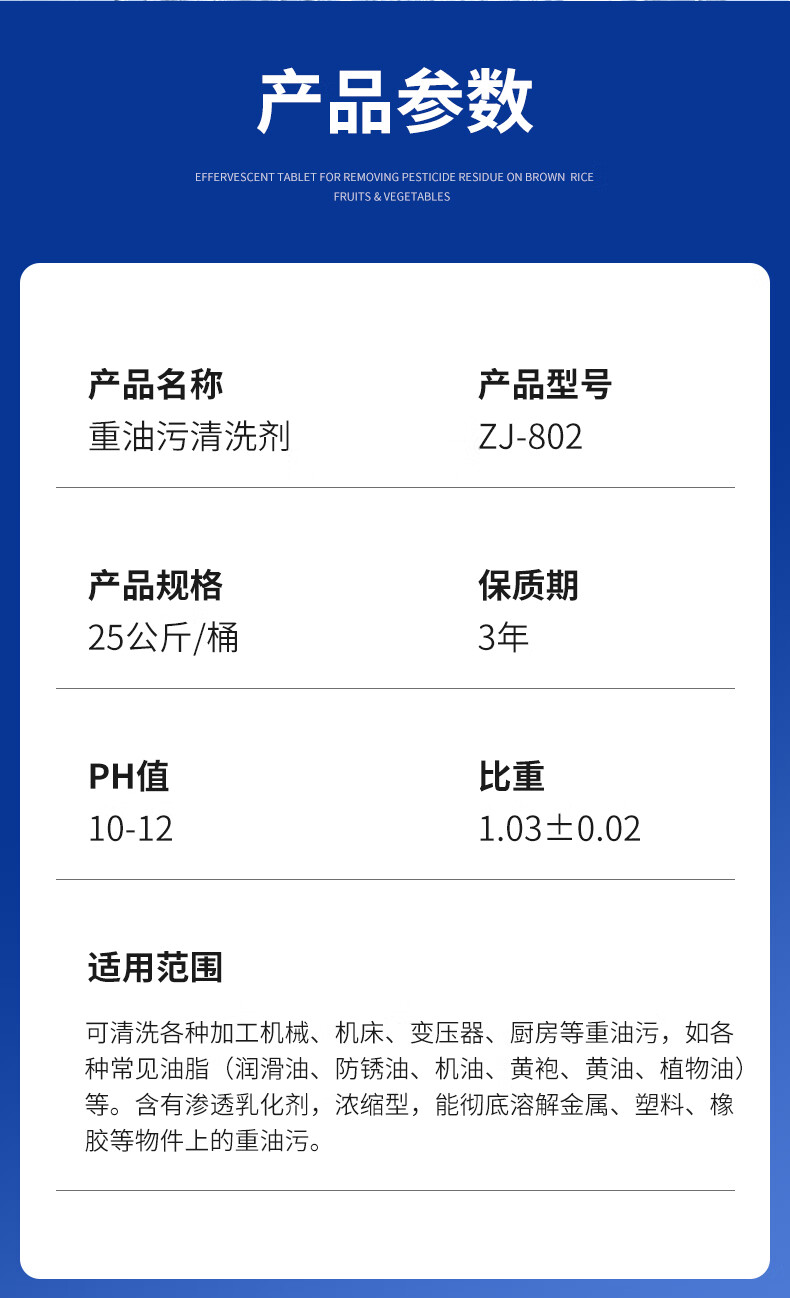 产品参数

EFFERVESCENT TABLET FOR REMOVING PESTICIDE RESIDUE ON BROWN RICE FRUITS & VEGETABLES

产品名称
重油污清洗剂

产品型号
ZJ-802

产品规格
25公斤/桶

保质期
3年

PH值
10-12

比重
1.03±0.02

适用范围
可清洗各种加工机械、机床、变压器、厨房等重油污，如各种常见油脂（润滑油、防锈油、机油、黄袍、黄油、植物油）等。含有渗透乳化剂，浓缩型，能彻底溶解金属、塑料、橡胶等物件上的重油污。