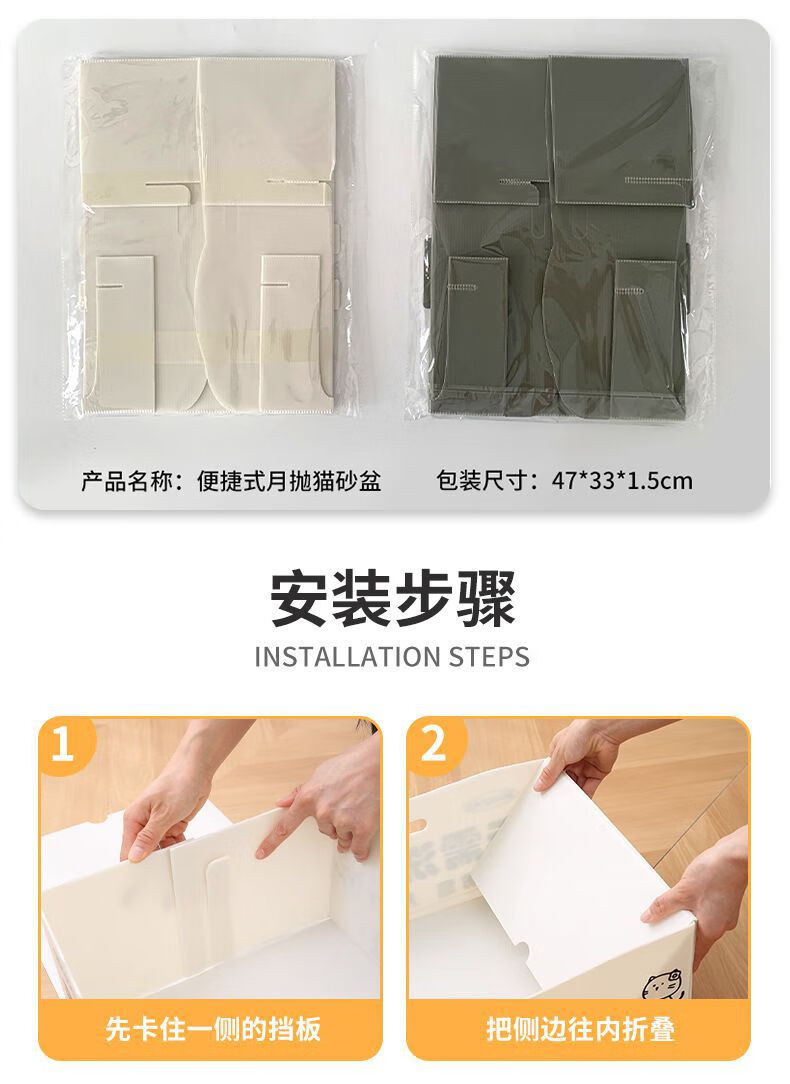 产品名称：便捷式月抛猫砂盆　　包装尺寸：47*33*1.5cm

安装步骤
INSTALLATION STEPS

1
先卡住一侧的挡板

2
把侧边往内折叠