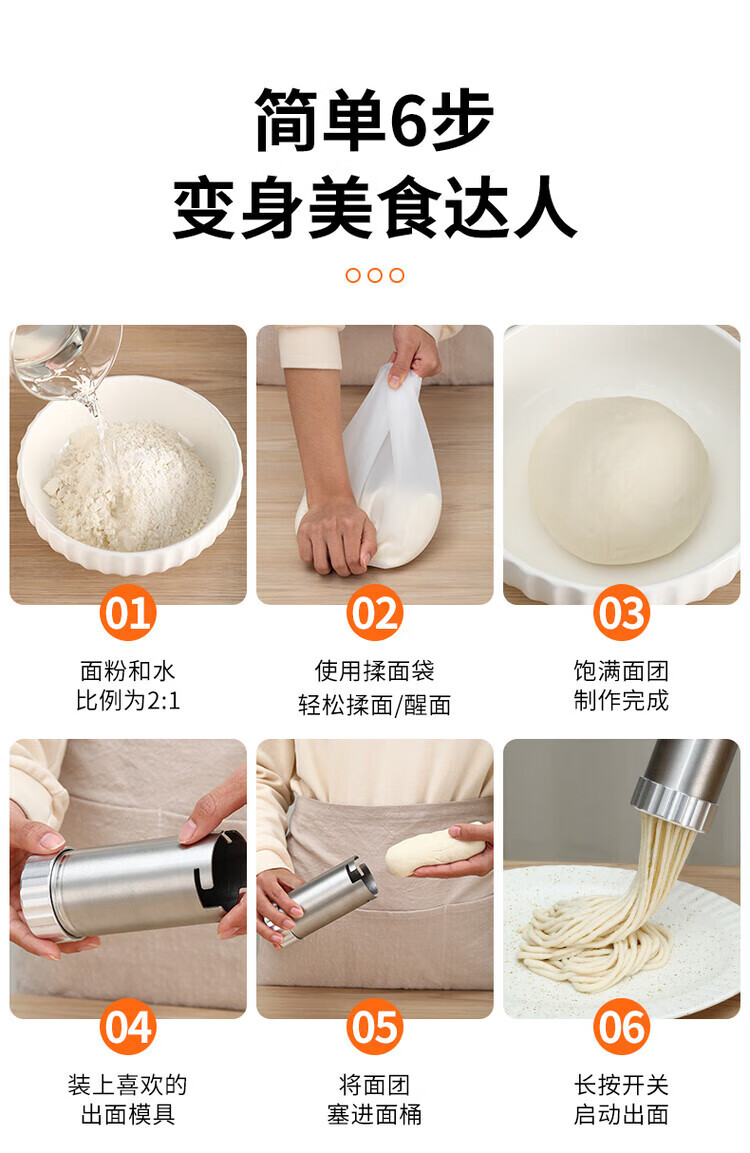 简单6步
变身美食达人

01
面粉和水
比例为2:1

02
使用揉面袋
轻松揉面/醒面

03
饱满面团
制作完成

04
装上喜欢的
出面模具

05
将面团
塞进面桶

06
长按开关
启动出面