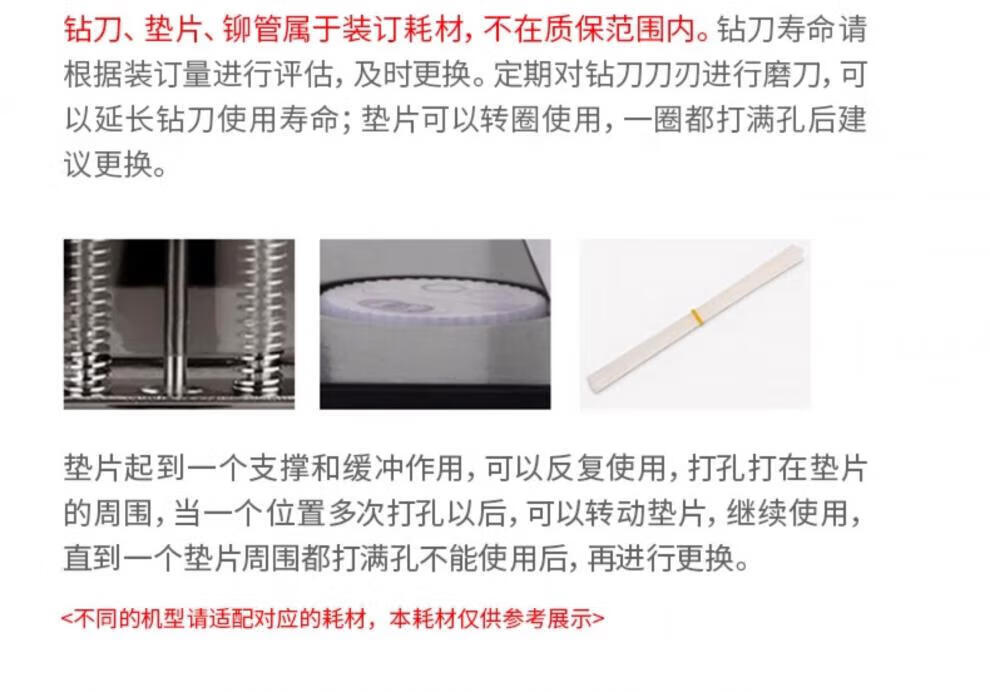 钻刀、垫片、铆管属于装订耗材，不在质保范围内。钻刀寿命请根据装订量进行评估，及时更换。定期对钻刀刀刃进行磨刀，可以延长钻刀使用寿命；垫片可以转圈使用，一圈都打满孔后建议更换。

垫片起到一个支撑和缓冲作用，可以反复使用，打孔打在垫片的周围，当一个位置多次打孔以后，可以转动垫片，继续使用，直到一个垫片周围都打满孔不能使用后，再进行更换。

<不同的机型请适配对应的耗材，本耗材仅供参考展示>