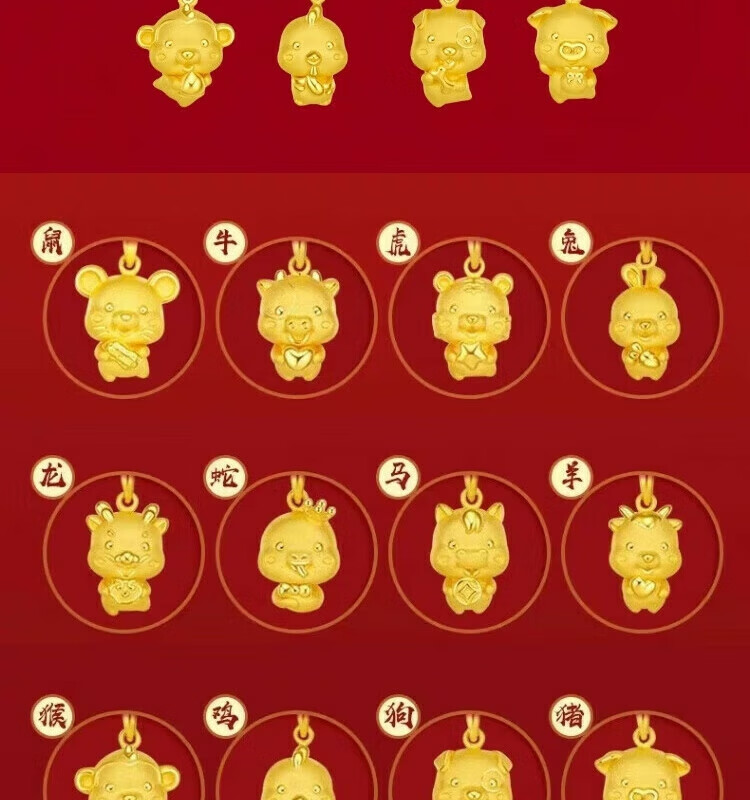 鼠 牛 虎 兔

龙 蛇 马 羊

猴 鸡 狗 猪